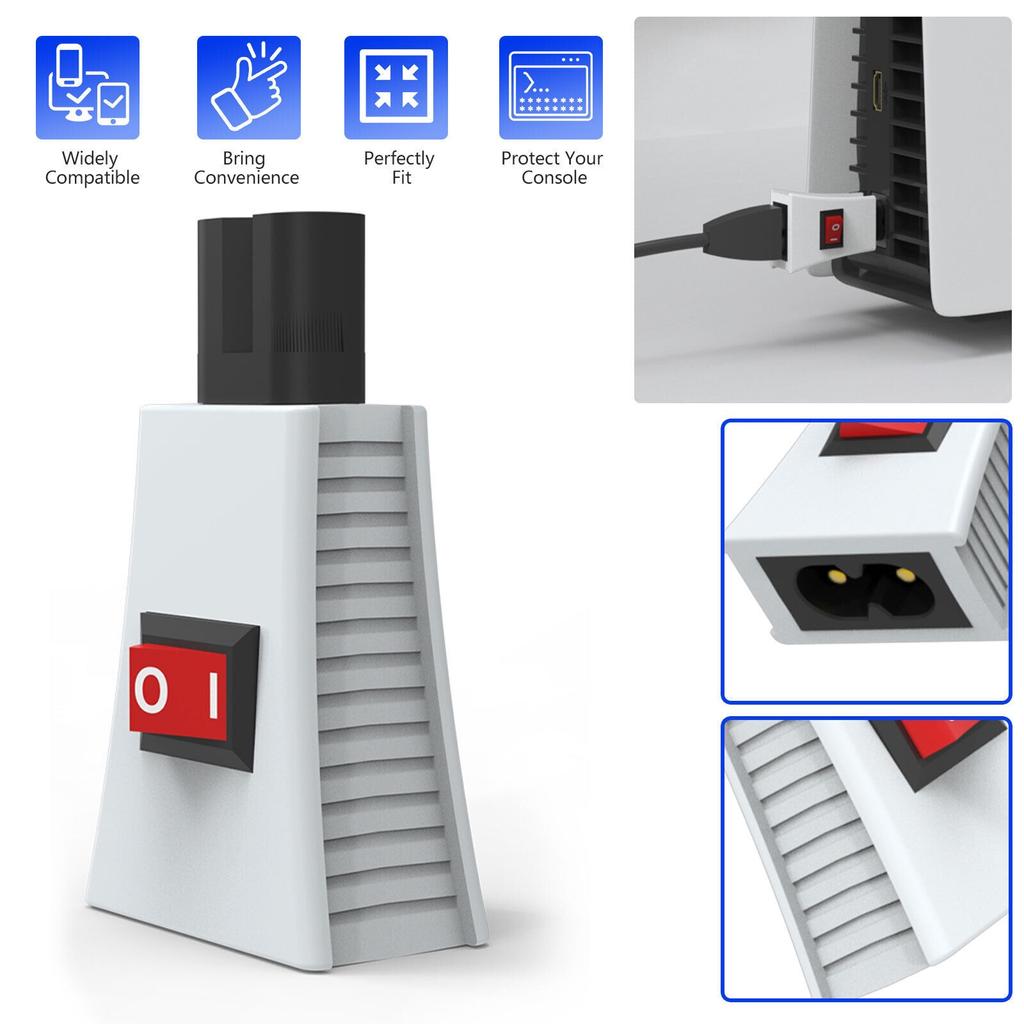 Widely Compatible

Bring Convenience

Perfectly Fit

Protect Your Console

O I