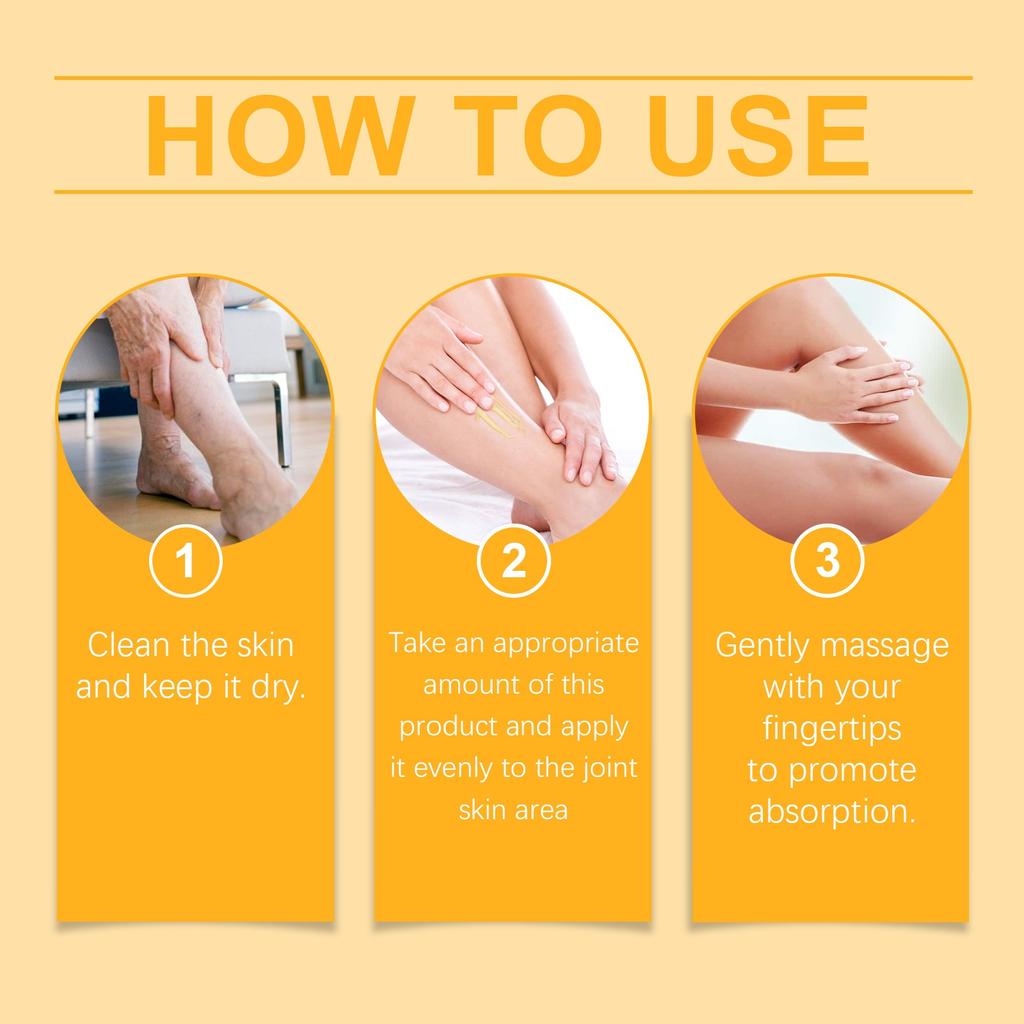 HOW TO USE

1

Clean the skin and keep it dry.

2

Take an appropriate amount of this product and apply it evenly to the joint skin area

3

Gently massage with your fingertips to promote absorption.