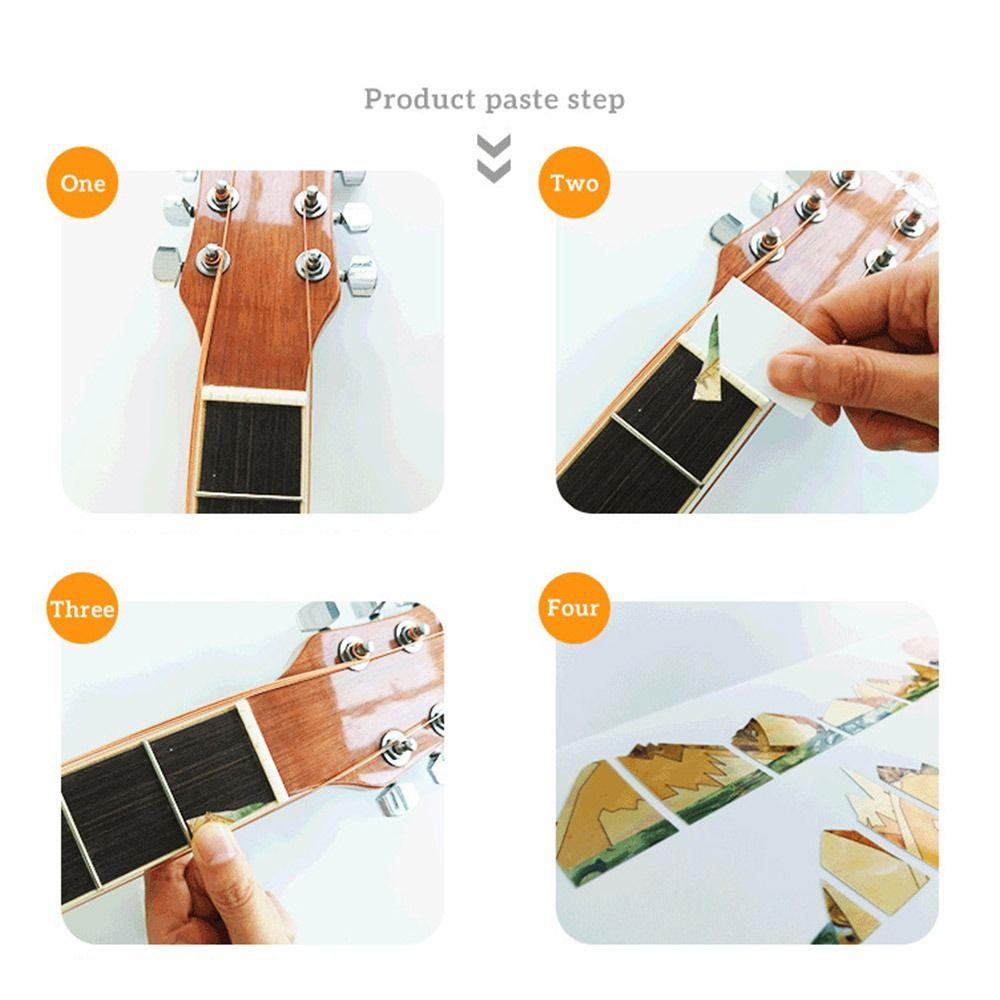 Product paste step

One

Two

Three

Four