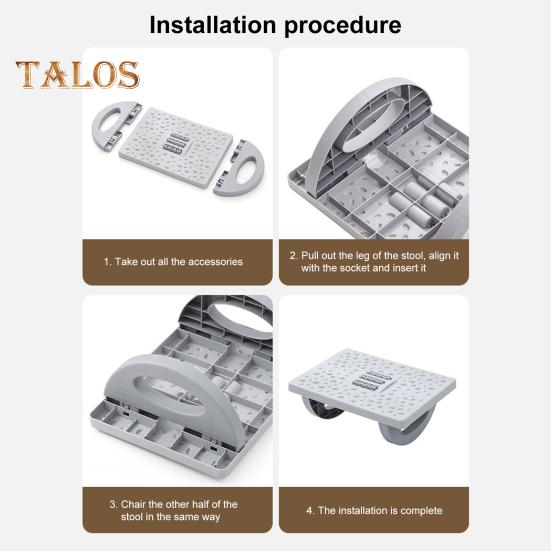 Installation procedure

TALOS

1. Take out all the accessories

2. Pull out the leg of the stool, align it with the socket and insert it

3. Chair the other half of the stool in the same way

4. The installation is complete