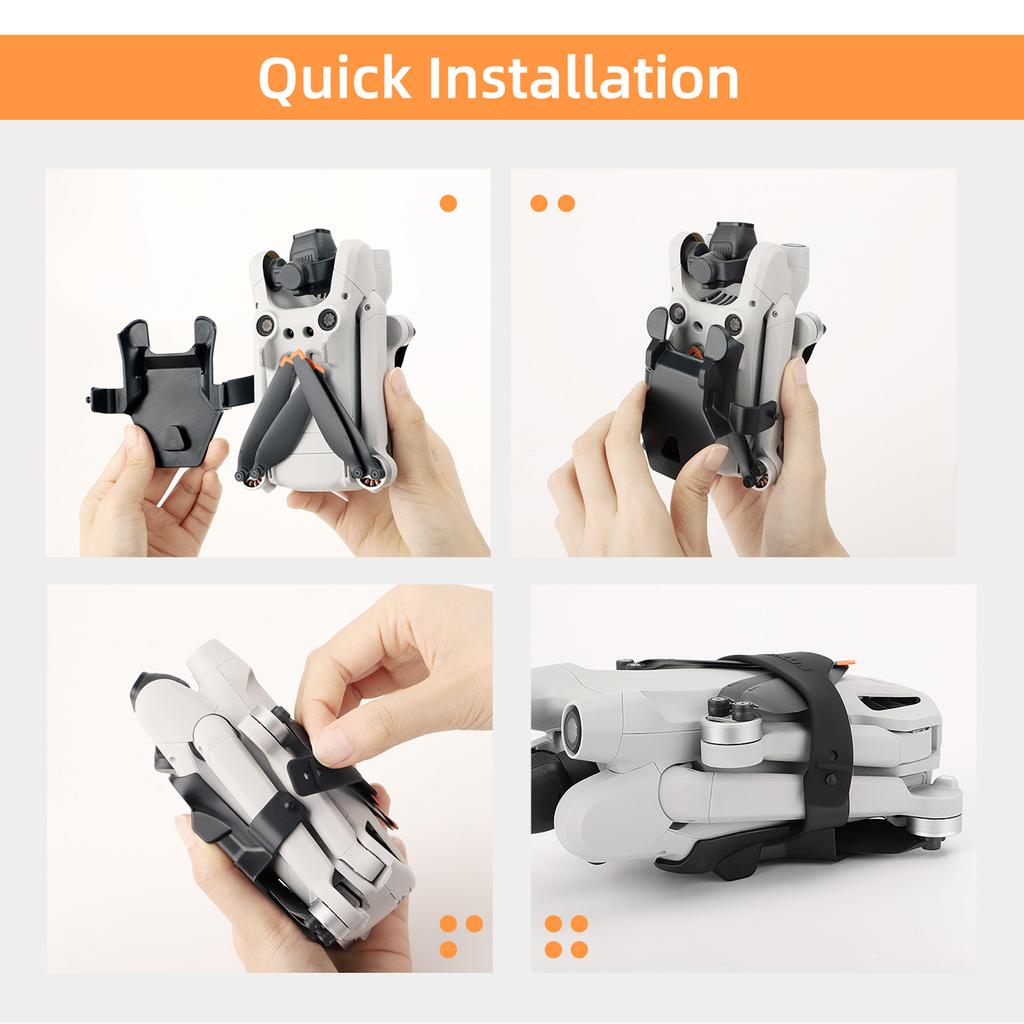 Quick Installation