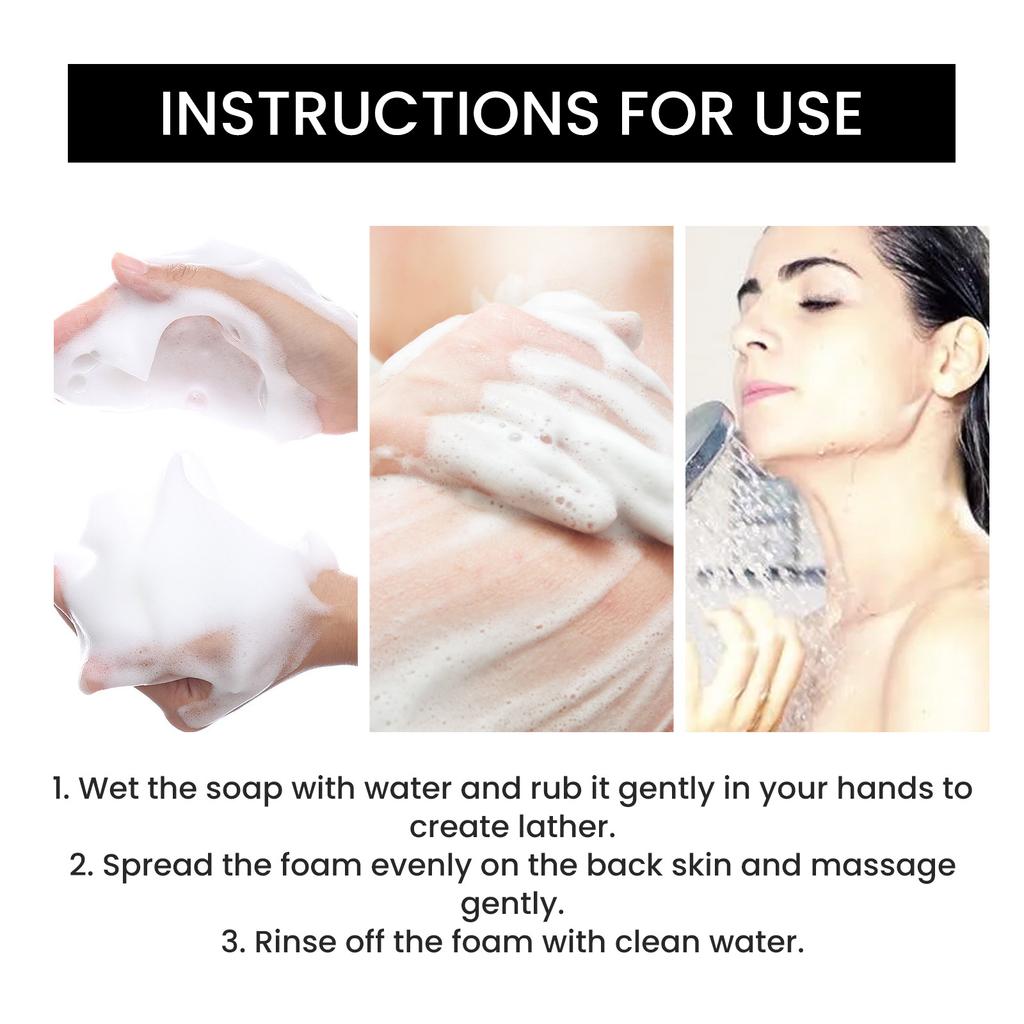 INSTRUCTIONS FOR USE

1. Wet the soap with water and rub it gently in your hands to create lather.
2. Spread the foam evenly on the back skin and massage gently.
3. Rinse off the foam with clean water.