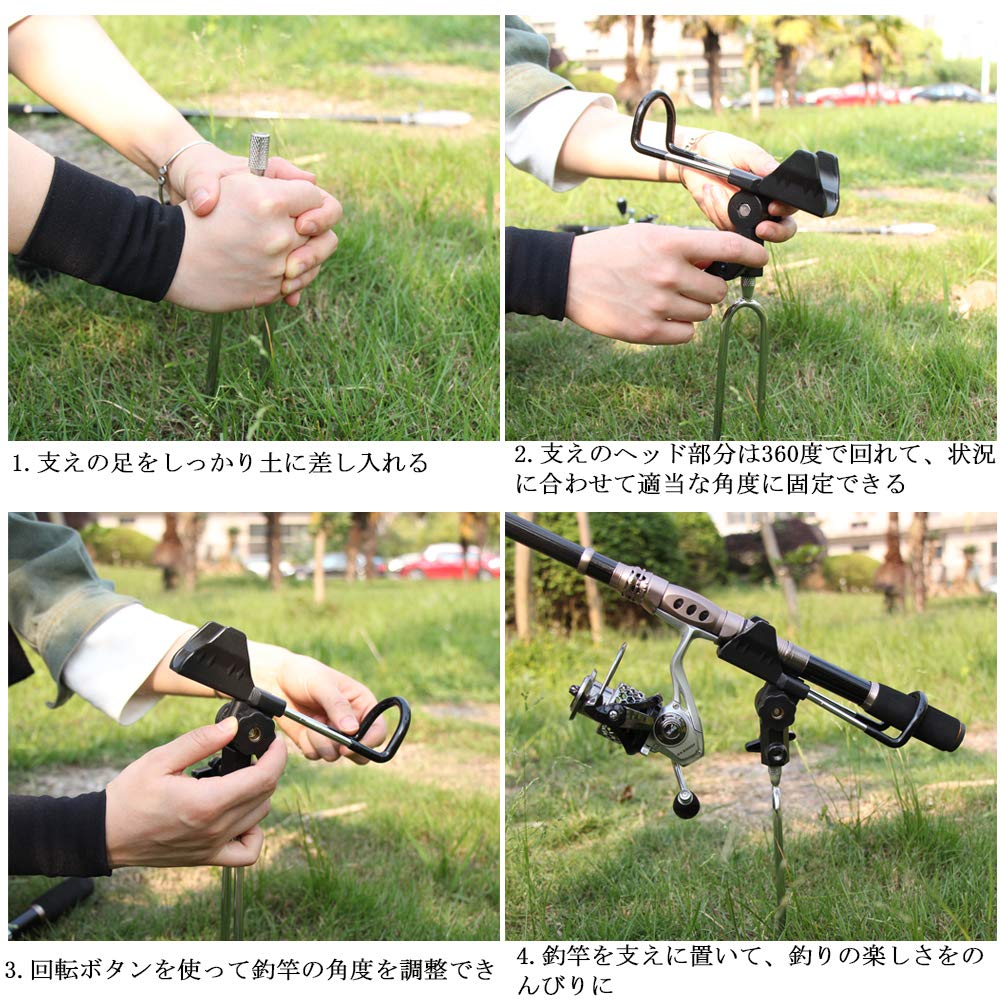 1. 支えの足をしっかり土に差し入れる

2. 支えのヘッド部分は360度で回れて、状況に合わせて適当な角度に固定できる

3. 回転ボタンを使って釣竿の角度を調整でき

4. 釣竿を支えに置いて、釣りの楽しさをのんびりに