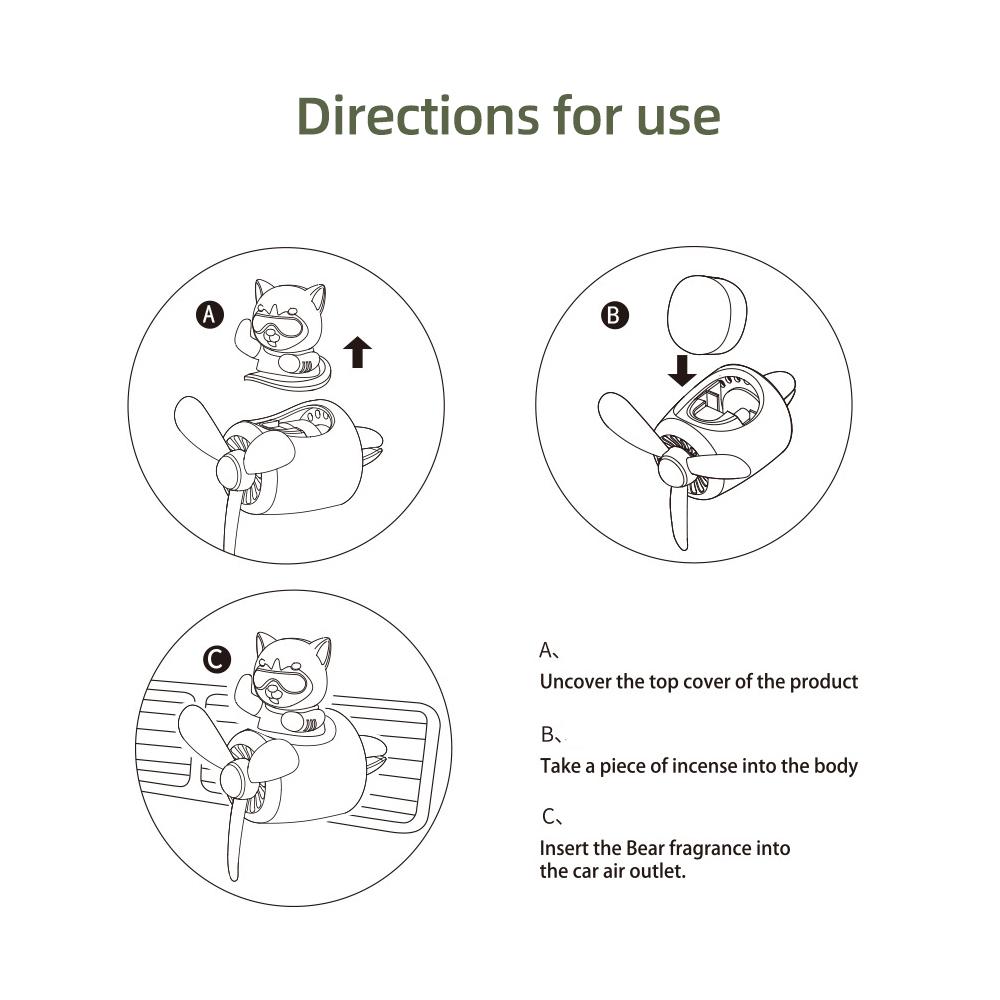 Directions for use

A

B

C

A、
Uncover the top cover of the product

B、
Take a piece of incense into the body

C、
Insert the Bear fragrance into the car air outlet.