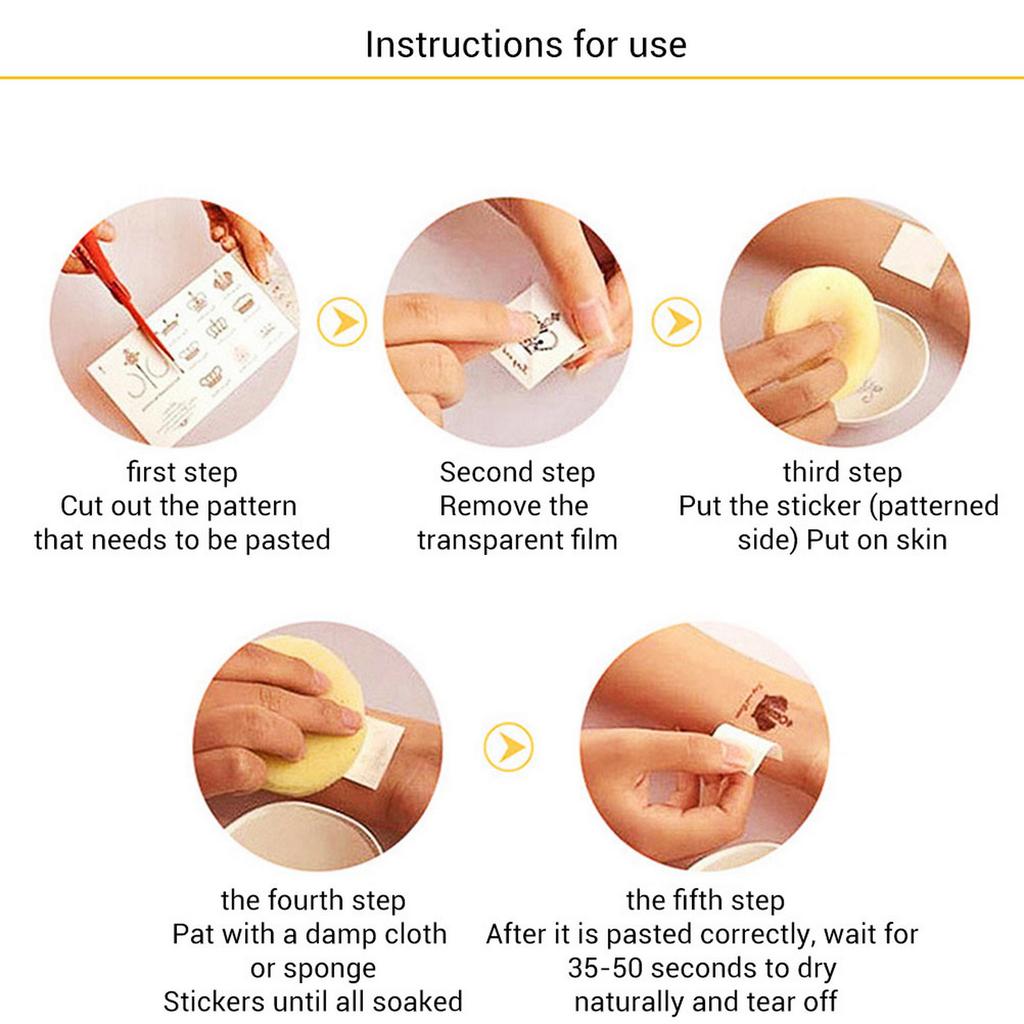 Instructions for use

first step
Cut out the pattern that needs to be pasted

Second step
Remove the transparent film

third step
Put the sticker (patterned side) Put on skin

the fourth step
Pat with a damp cloth or sponge
Stickers until all soaked

the fifth step
After it is pasted correctly, wait for 35-50 seconds to dry naturally and tear off