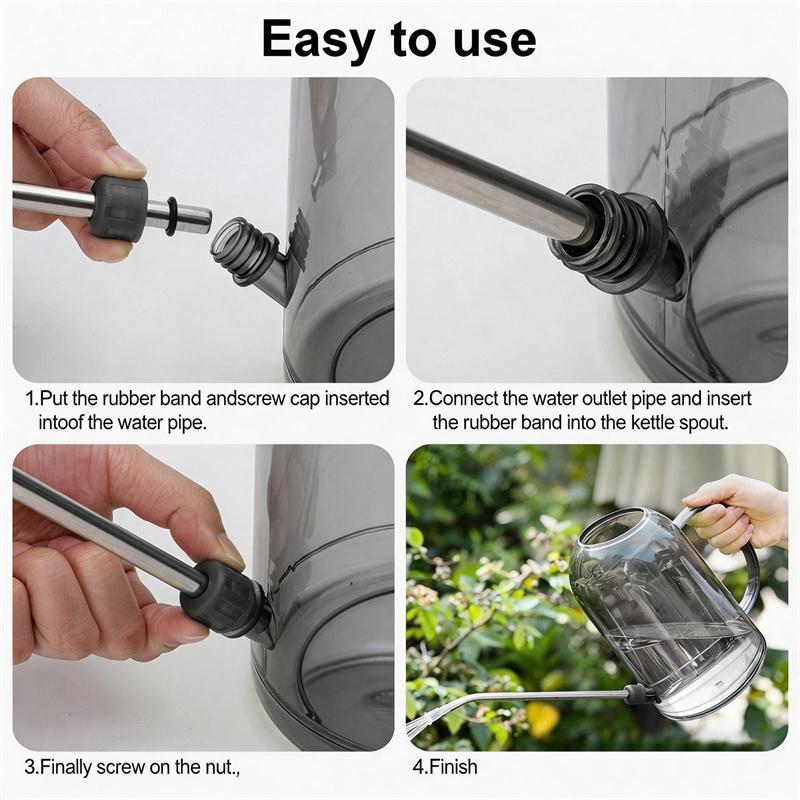 Easy to use

1.Put the rubber band andscrew cap inserted intoof the water pipe.

2.Connect the water outlet pipe and insert the rubber band into the kettle spout.

3.Finally screw on the nut.,

4.Finish