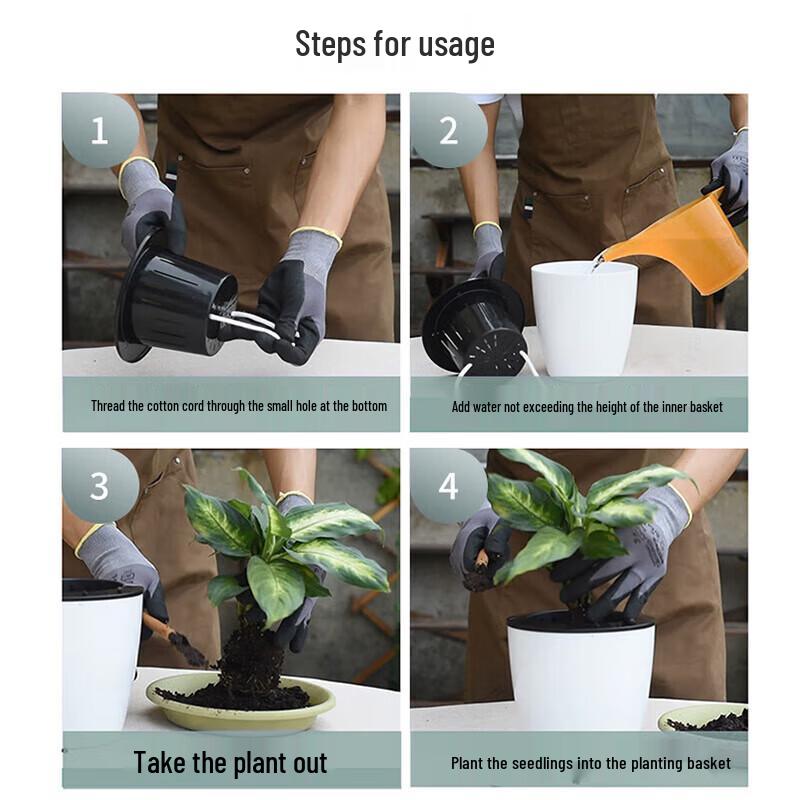 Steps for usage

1

Thread the cotton cord through the small hole at the bottom

2

Add water not exceeding the height of the inner basket

3

Take the plant out

4

Plant the seedlings into the planting basket