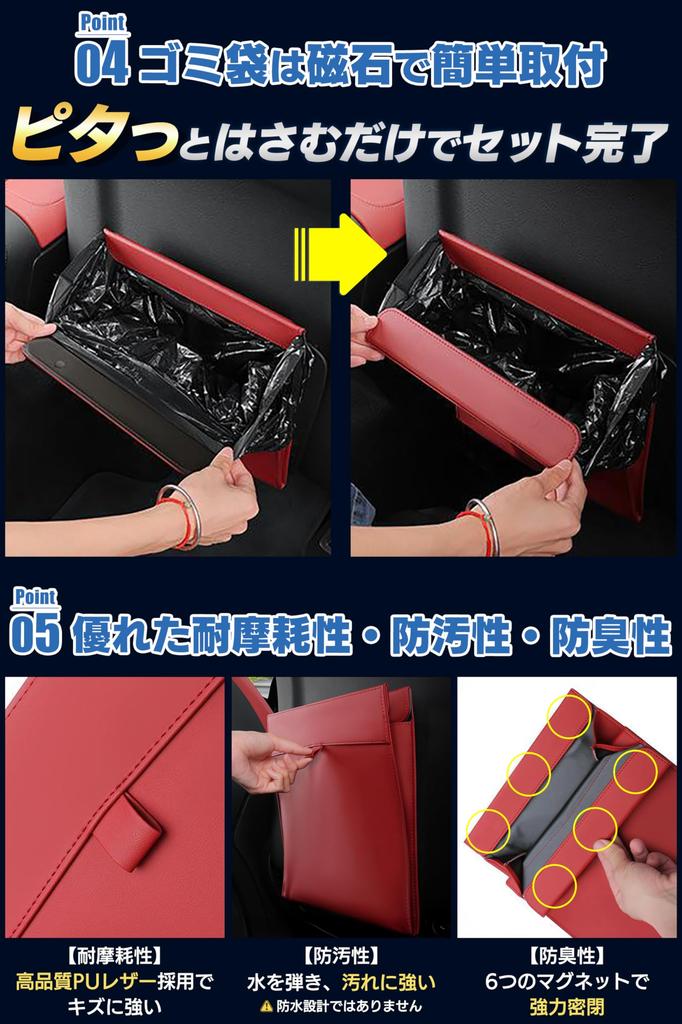 Point
04 ゴミ袋は磁石で簡単取付
ピタっとはさむだけでセット完了

Point
05 優れた耐摩耗性・防汚性・防臭性

【耐摩耗性】
高品質PUレザー採用でキズに強い

【防汚性】
水を弾き、汚れに強い
⚠ 防水設計ではありません

【防臭性】
6つのマグネットで強力密閉