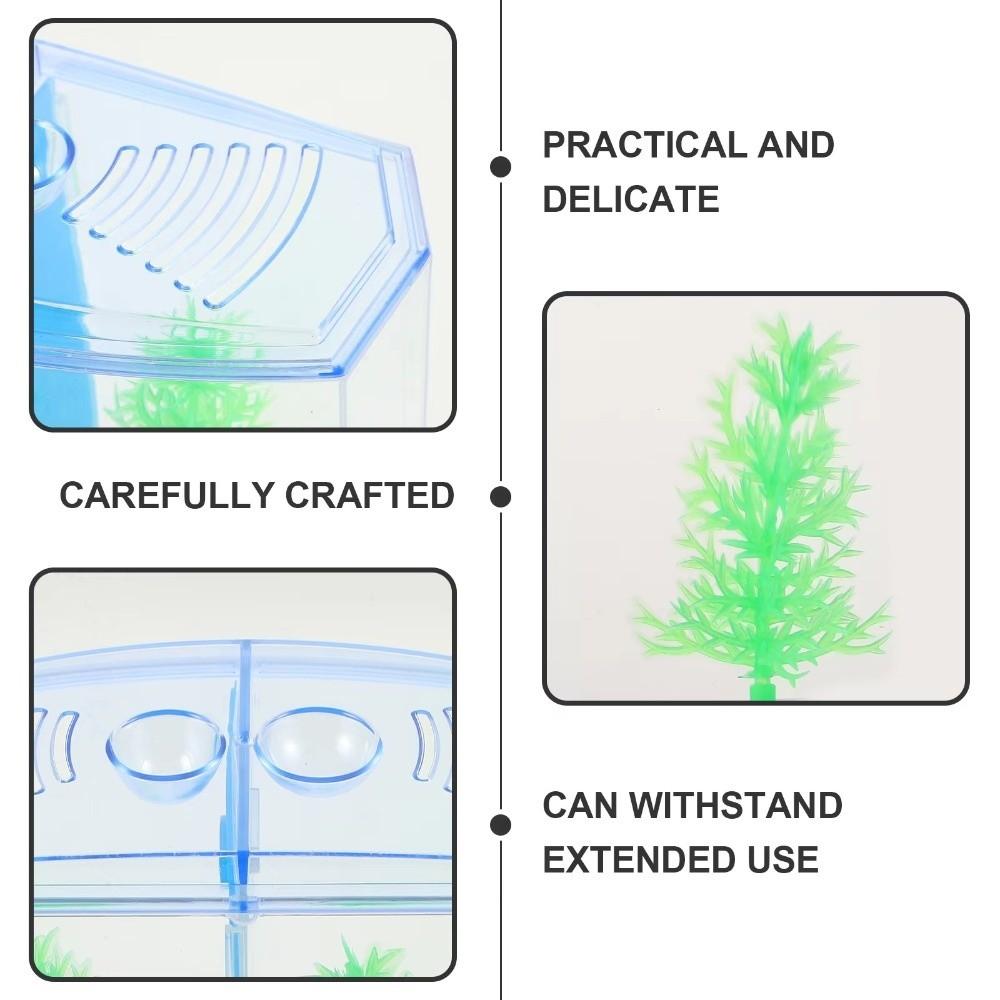 PRACTICAL AND DELICATE

CAREFULLY CRAFTED

CAN WITHSTAND EXTENDED USE