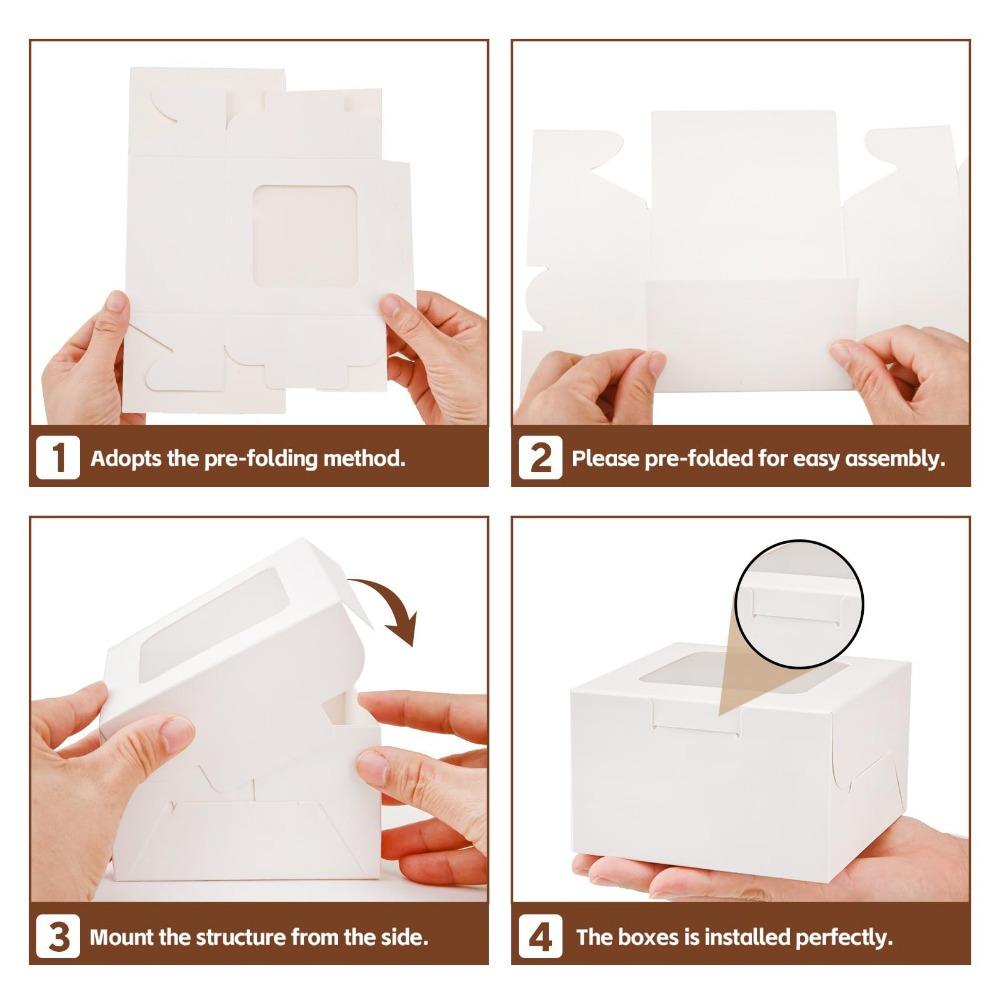 1 Adopts the pre-folding method.

2 Please pre-folded for easy assembly.

3 Mount the structure from the side.

4 The boxes is installed perfectly.