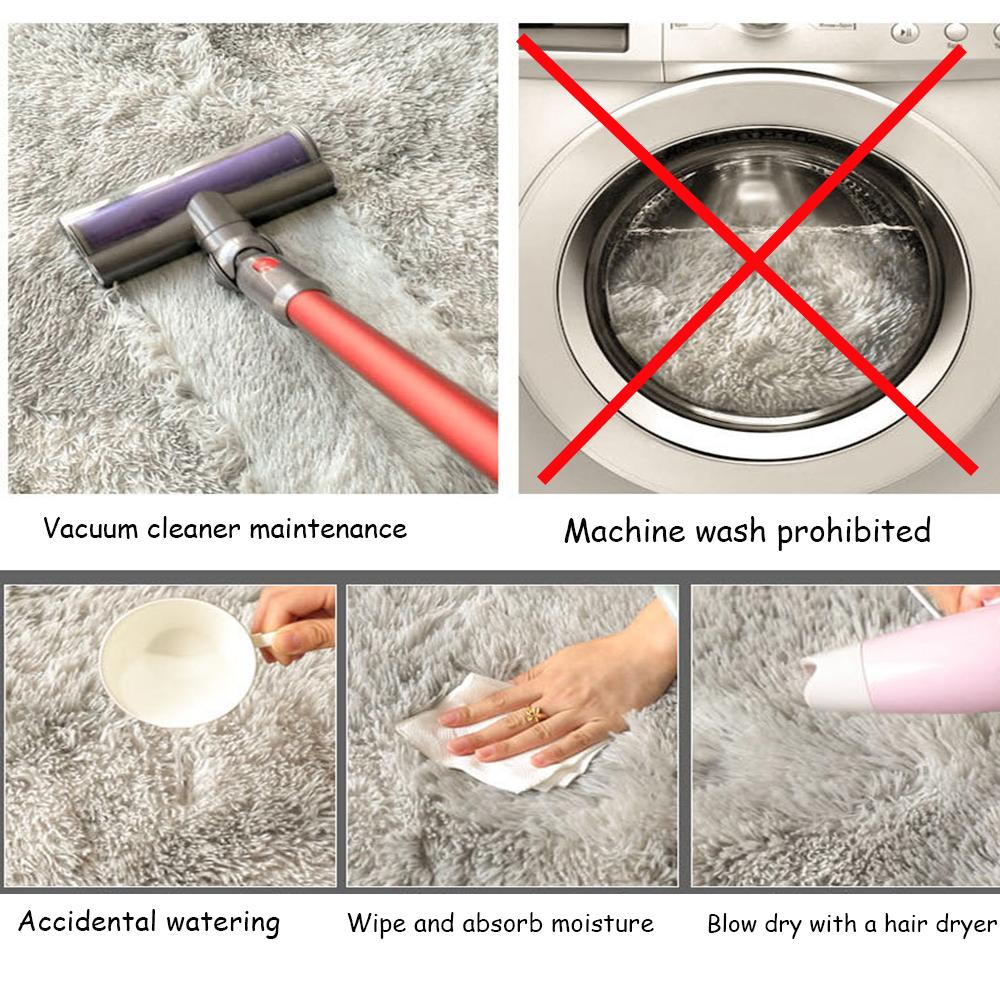 Vacuum cleaner maintenance

Machine wash prohibited

Accidental watering

Wipe and absorb moisture

Blow dry with a hair dryer