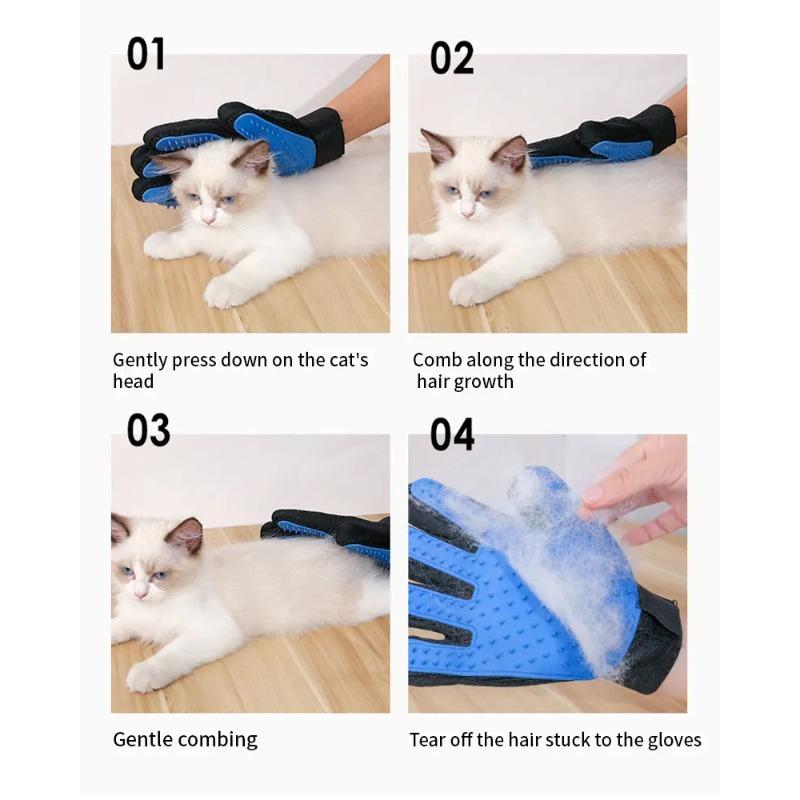 01

Gently press down on the cat's head

02

Comb along the direction of hair growth

03

Gentle combing

04

Tear off the hair stuck to the gloves