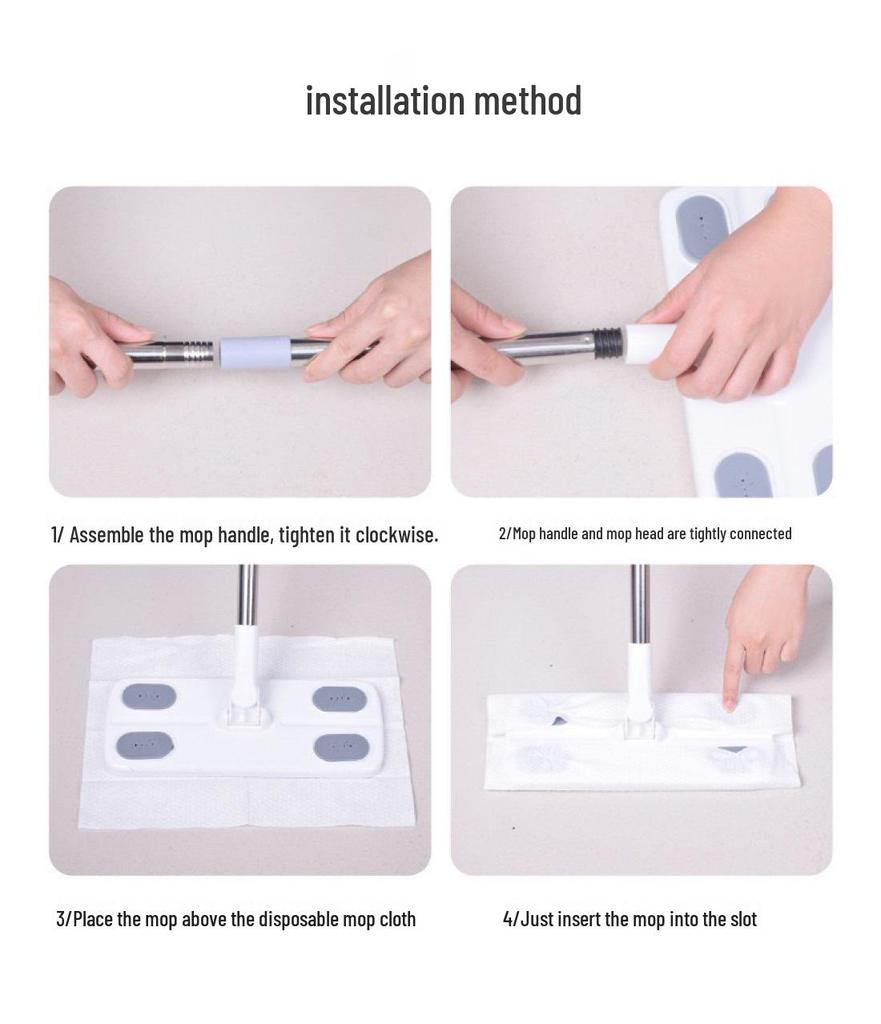 installation method

1/ Assemble the mop handle, tighten it clockwise.

2/Mop handle and mop head are tightly connected

3/Place the mop above the disposable mop cloth

4/Just insert the mop into the slot