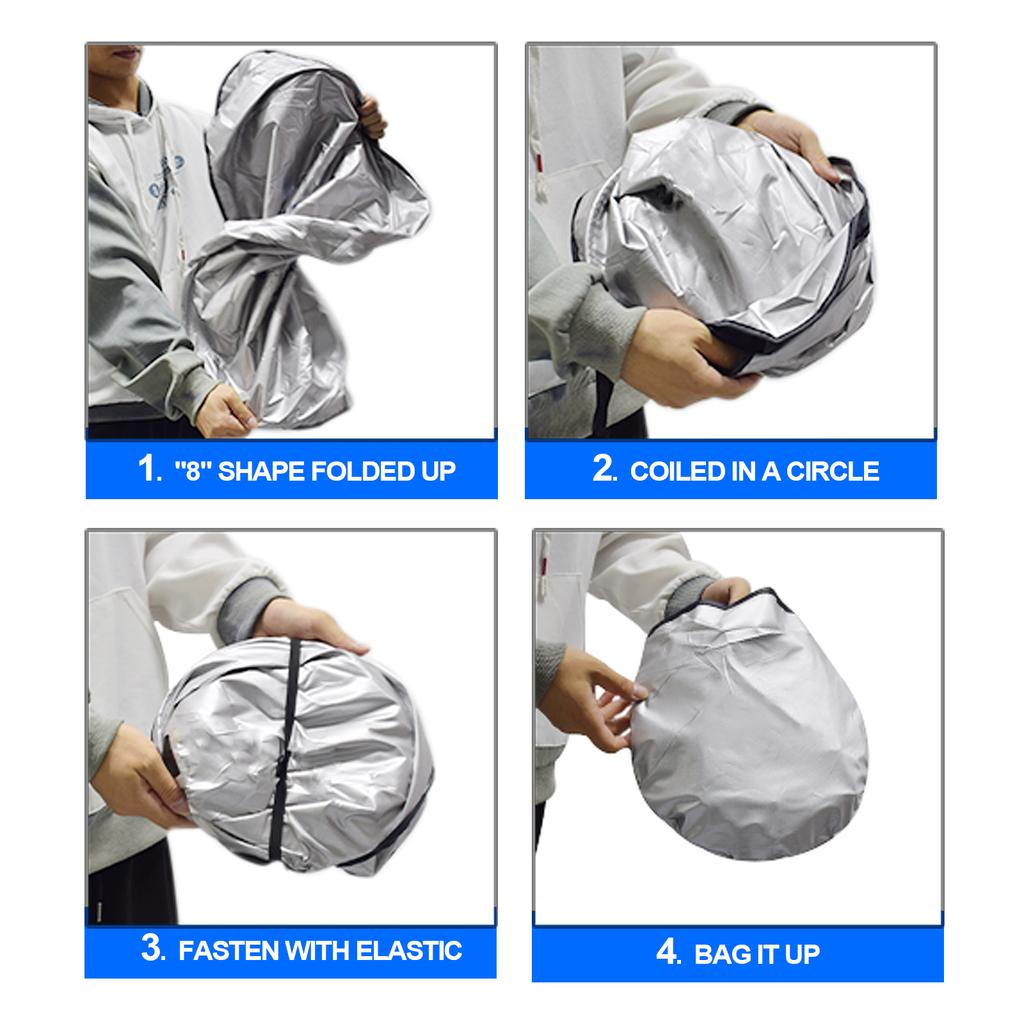 1. "8" SHAPE FOLDED UP

2. COILED IN A CIRCLE

3. FASTEN WITH ELASTIC

4. BAG IT UP