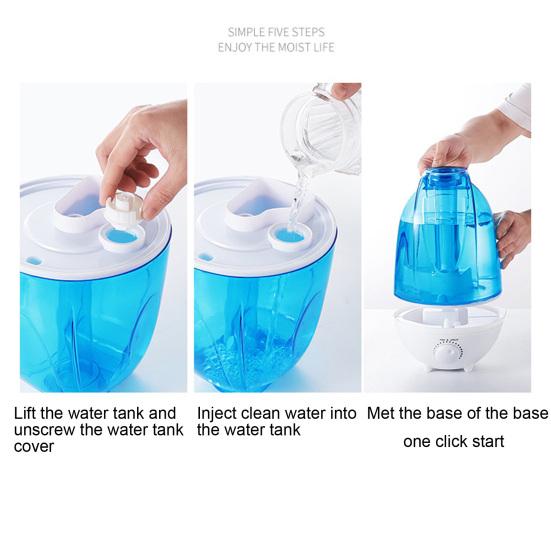 SIMPLE FIVE STEPS
ENJOY THE MOIST LIFE

Lift the water tank and unscrew the water tank cover

Inject clean water into the water tank

Met the base of the base

one click start