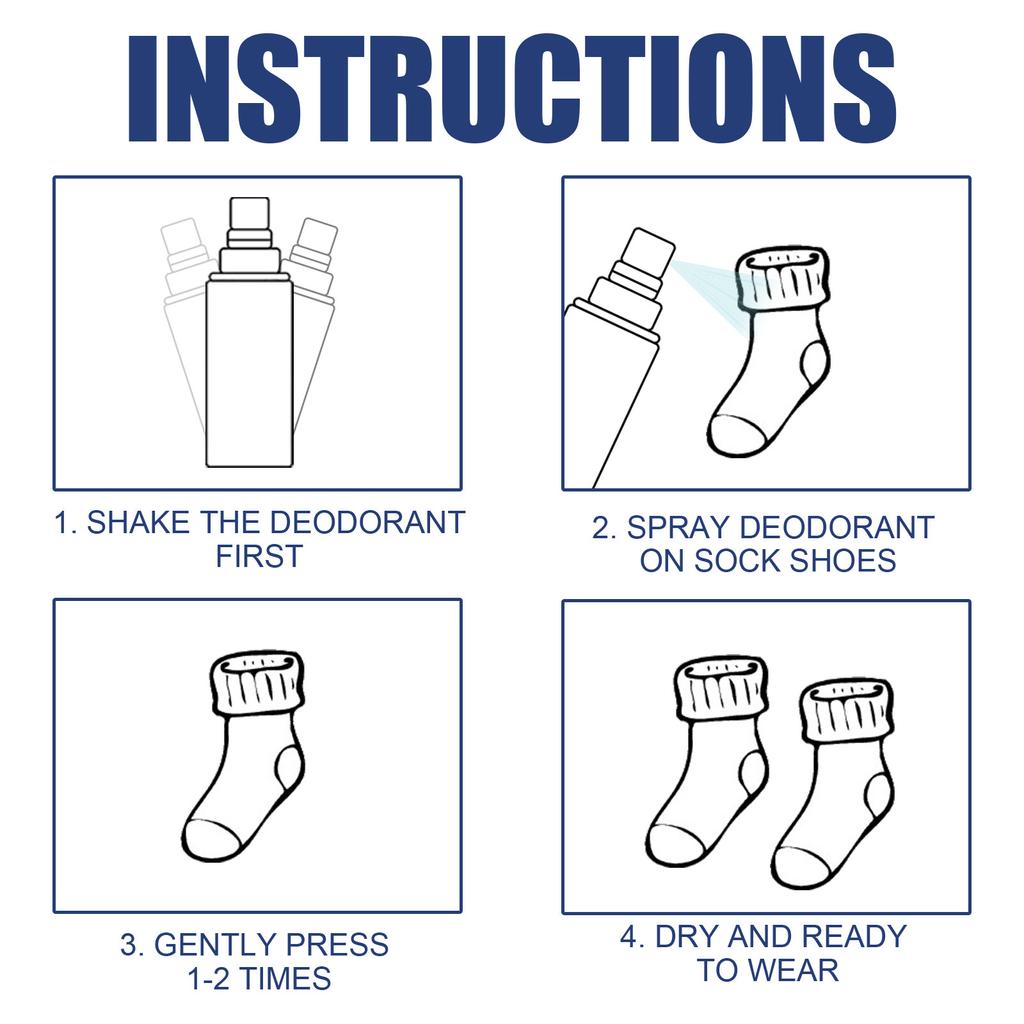 INSTRUCTIONS

1. SHAKE THE DEODORANT FIRST

2. SPRAY DEODORANT ON SOCK SHOES

3. GENTLY PRESS 1-2 TIMES

4. DRY AND READY TO WEAR