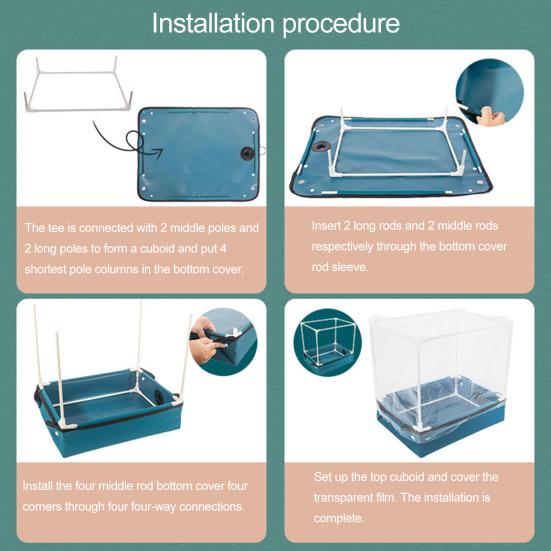 Installation procedure

The tee is connected with 2 middle poles and 2 long poles to form a cuboid and put 4 shortest pole columns in the bottom cover.

Insert 2 long rods and 2 middle rods respectively through the bottom cover rod sleeve.

Install the four middle rod bottom cover four corners through four four-way connections.

Set up the top cuboid and cover the transparent film. The installation is complete.