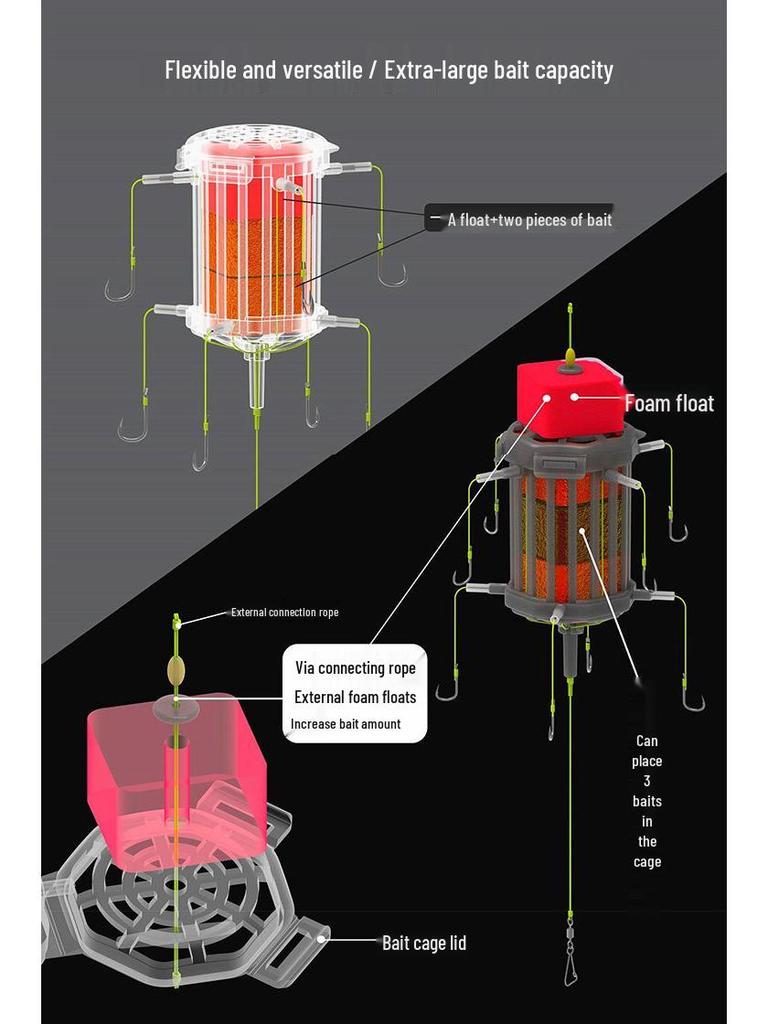 Flexible and versatile / Extra-large bait capacity

A float+two pieces of bait

Foam float

External connection rope

Via connecting rope
External foam floats
Increase bait amount

Can place 3 baits in the cage

Bait cage lid