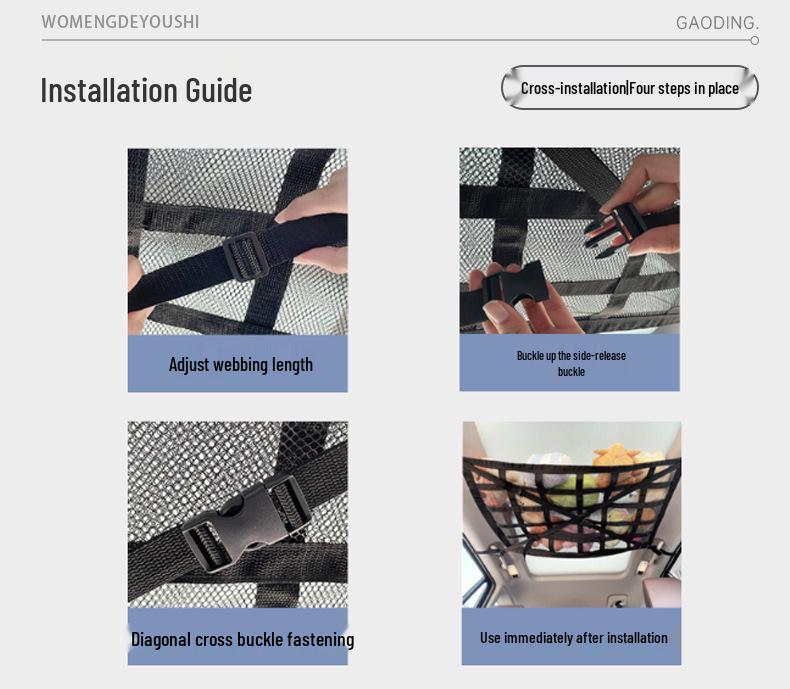 WOMENGDEYOUSHI

GAODING.

Installation Guide

Cross-installation|Four steps in place

Adjust webbing length

Buckle up the side-release buckle

Diagonal cross buckle fastening

Use immediately after installation