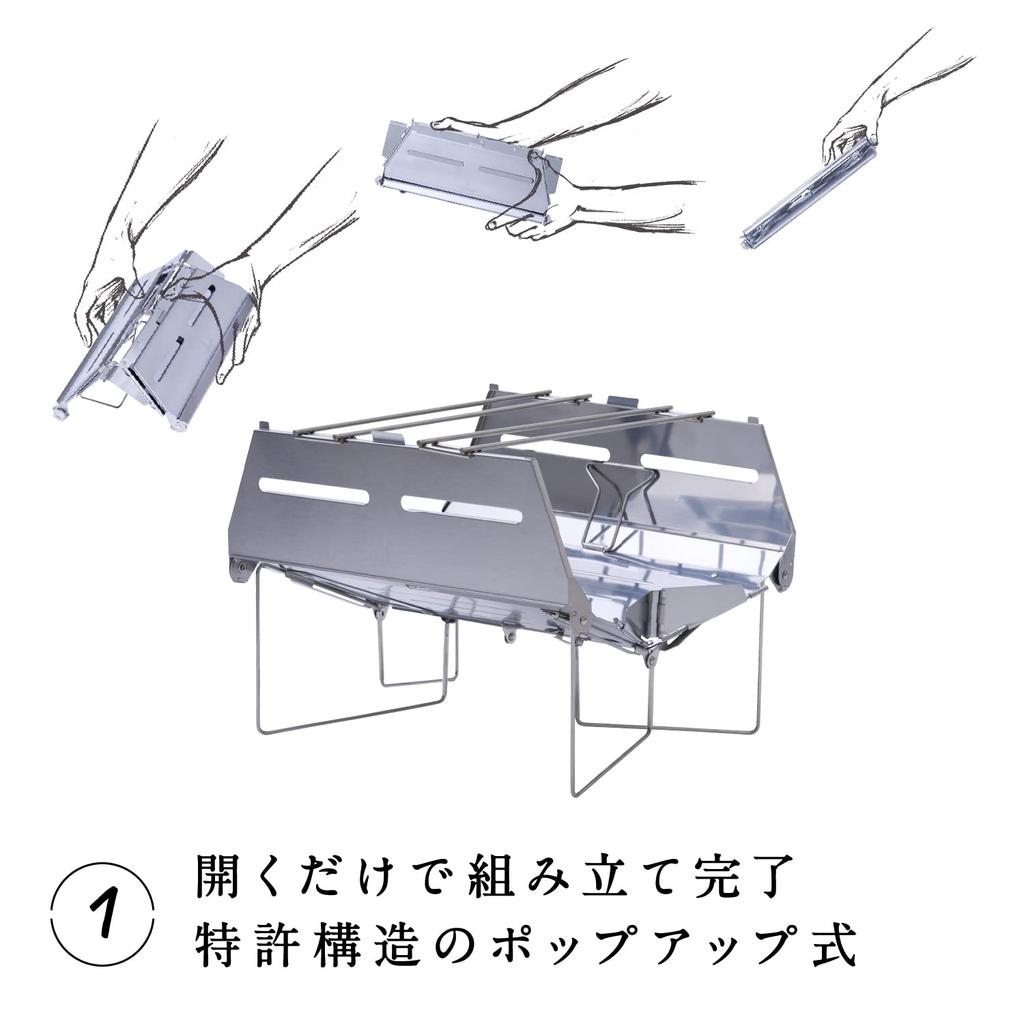 1

開くだけで組み立て完了
特許構造のポップアップ式