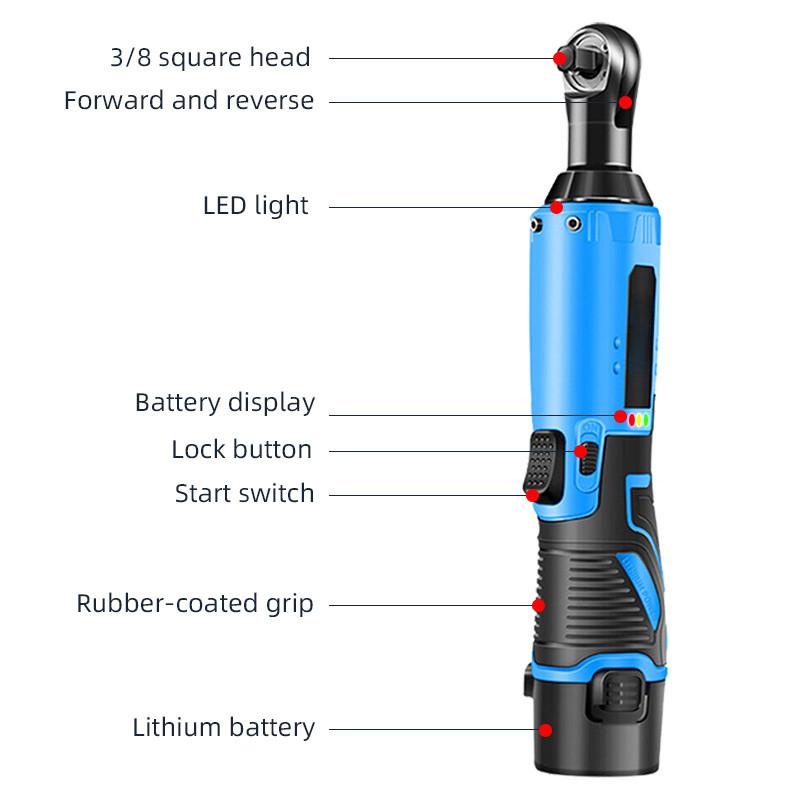 3/8 square head
Forward and reverse
LED light
Battery display
Lock button
Start switch
Rubber-coated grip
Lithium battery