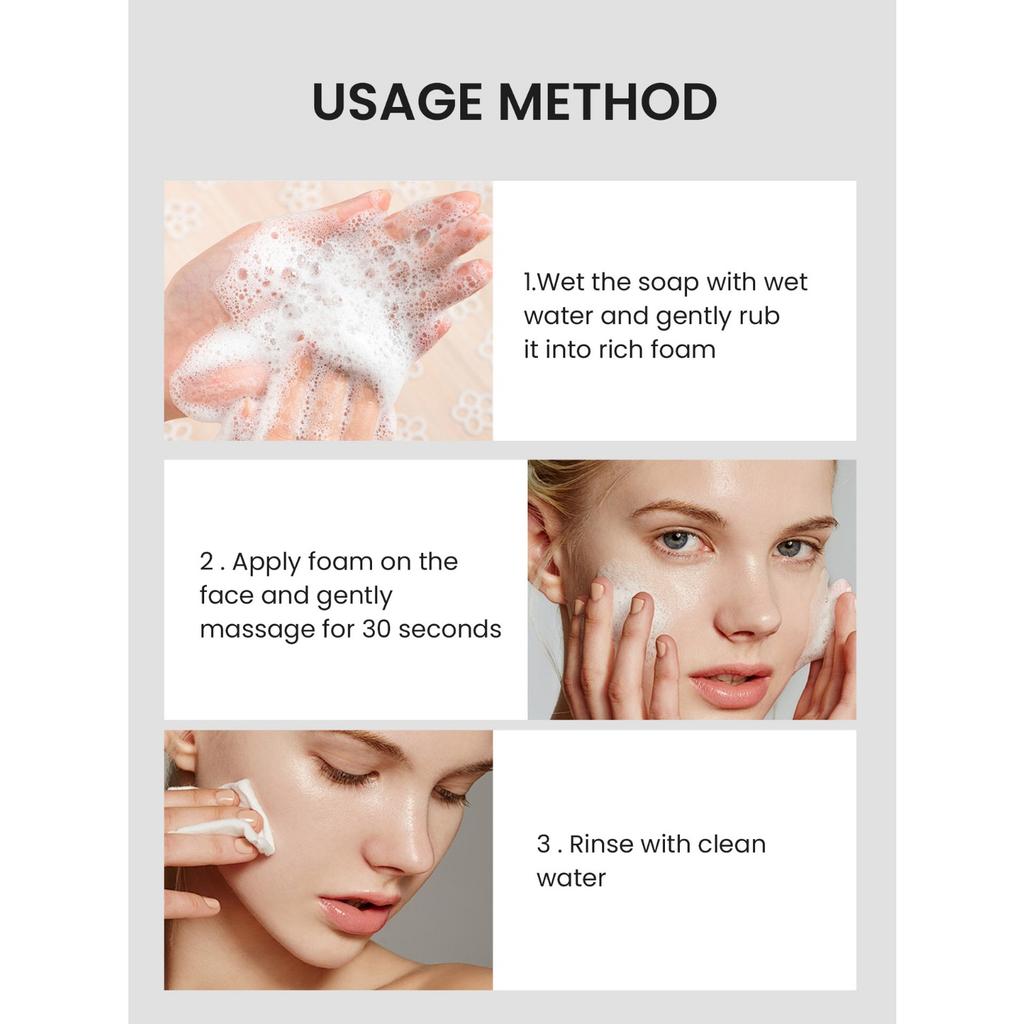 USAGE METHOD

1.Wet the soap with wet water and gently rub it into rich foam

2 . Apply foam on the face and gently massage for 30 seconds

3 . Rinse with clean water