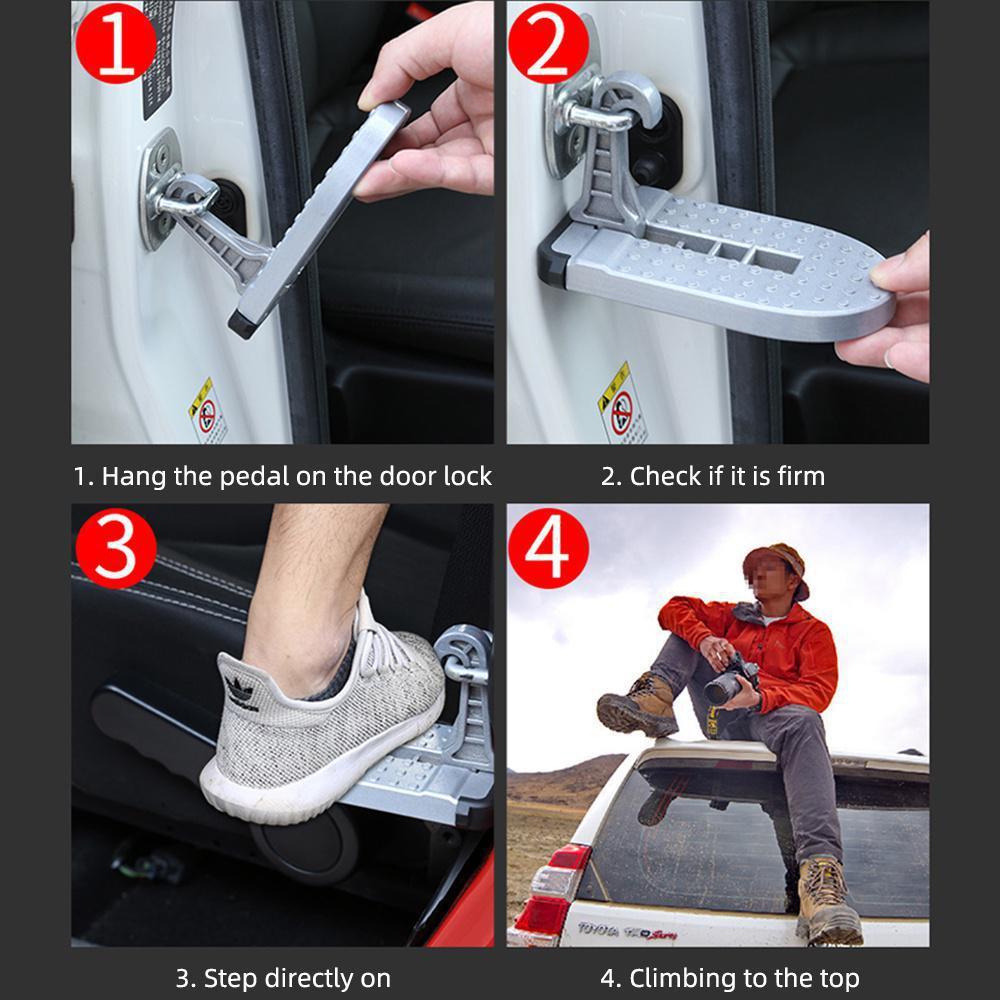 1

2

1. Hang the pedal on the door lock

2. Check if it is firm

3

4

TOYOTA

3. Step directly on

4. Climbing to the top