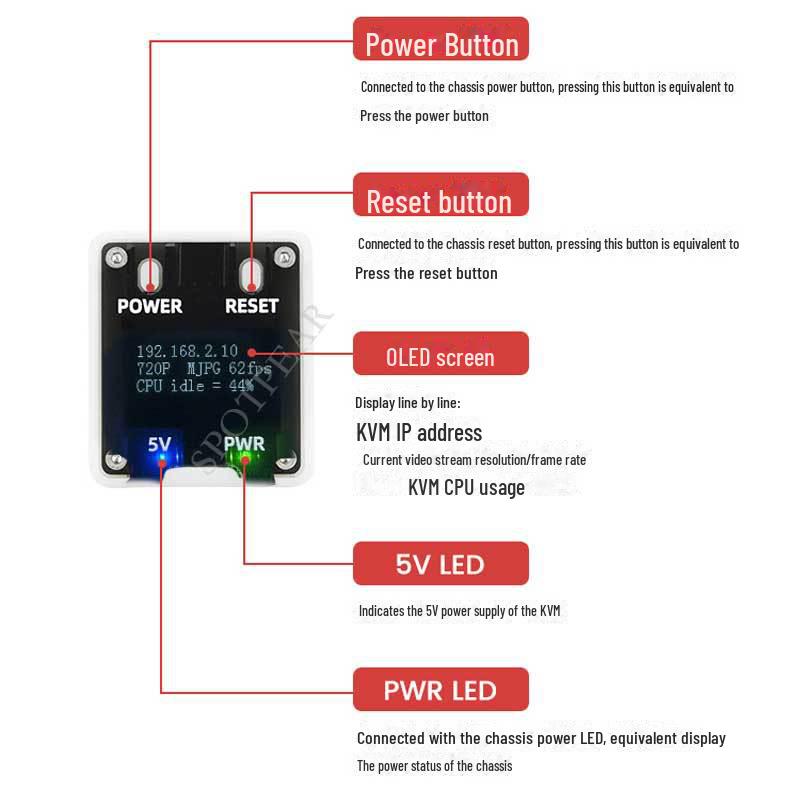 Power Button

Connected to the chassis power button, pressing this button is equivalent to Press the power button

Reset button

Connected to the chassis reset button, pressing this button is equivalent to Press the reset button

POWER RESET

192.168.2.10
720P MJPG 62fps
CPU idle = 44%

5V PWR

SPOTPEAR

OLED screen

Display line by line:

KVM IP address

Current video stream resolution/frame rate

KVM CPU usage

5V LED

Indicates the 5V power supply of the KVM

PWR LED

Connected with the chassis power LED, equivalent display

The power status of the chassis