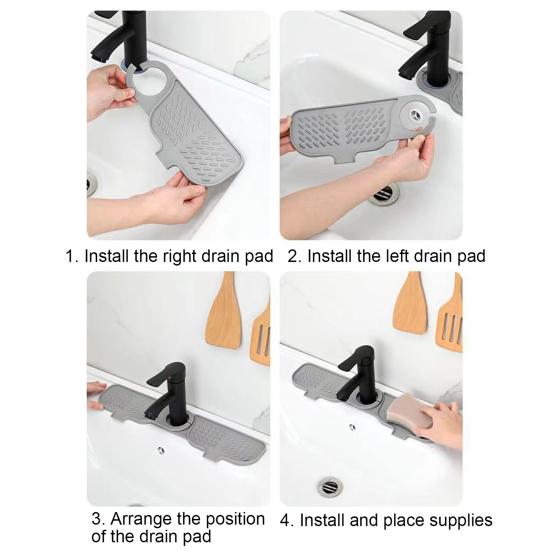 1. Install the right drain pad

2. Install the left drain pad

3. Arrange the position of the drain pad

4. Install and place supplies