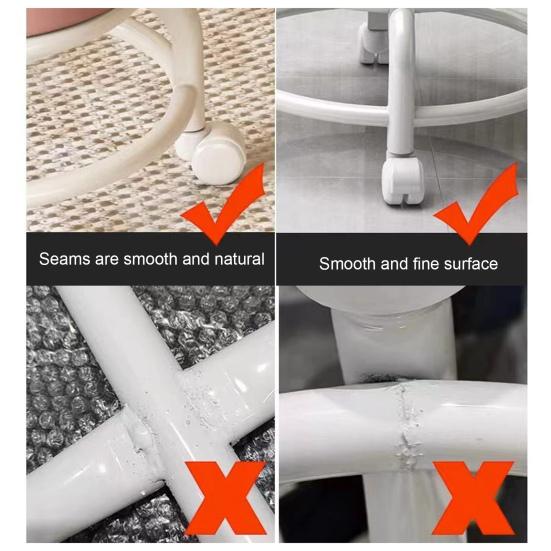 Seams are smooth and natural

Smooth and fine surface