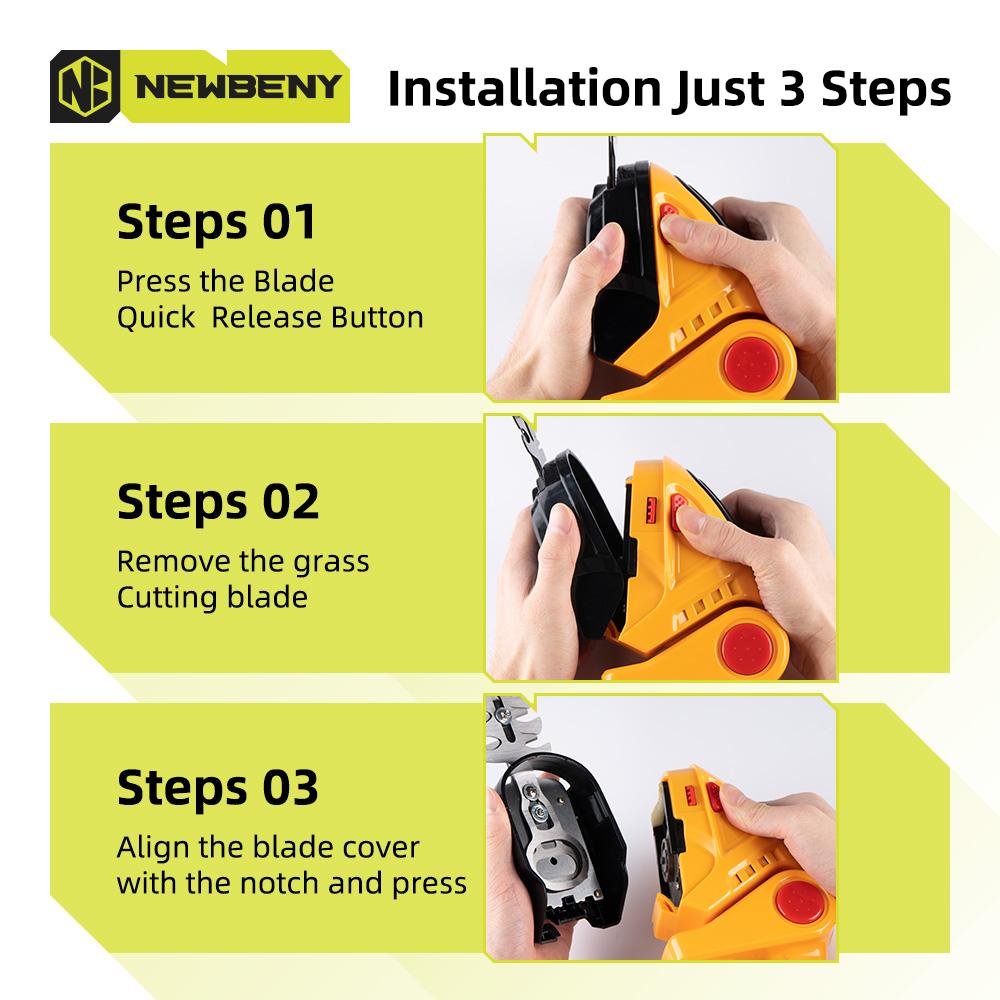 NB NEWBENY

Installation Just 3 Steps

Steps 01

Press the Blade Quick Release Button

Steps 02

Remove the grass Cutting blade

Steps 03

Align the blade cover with the notch and press