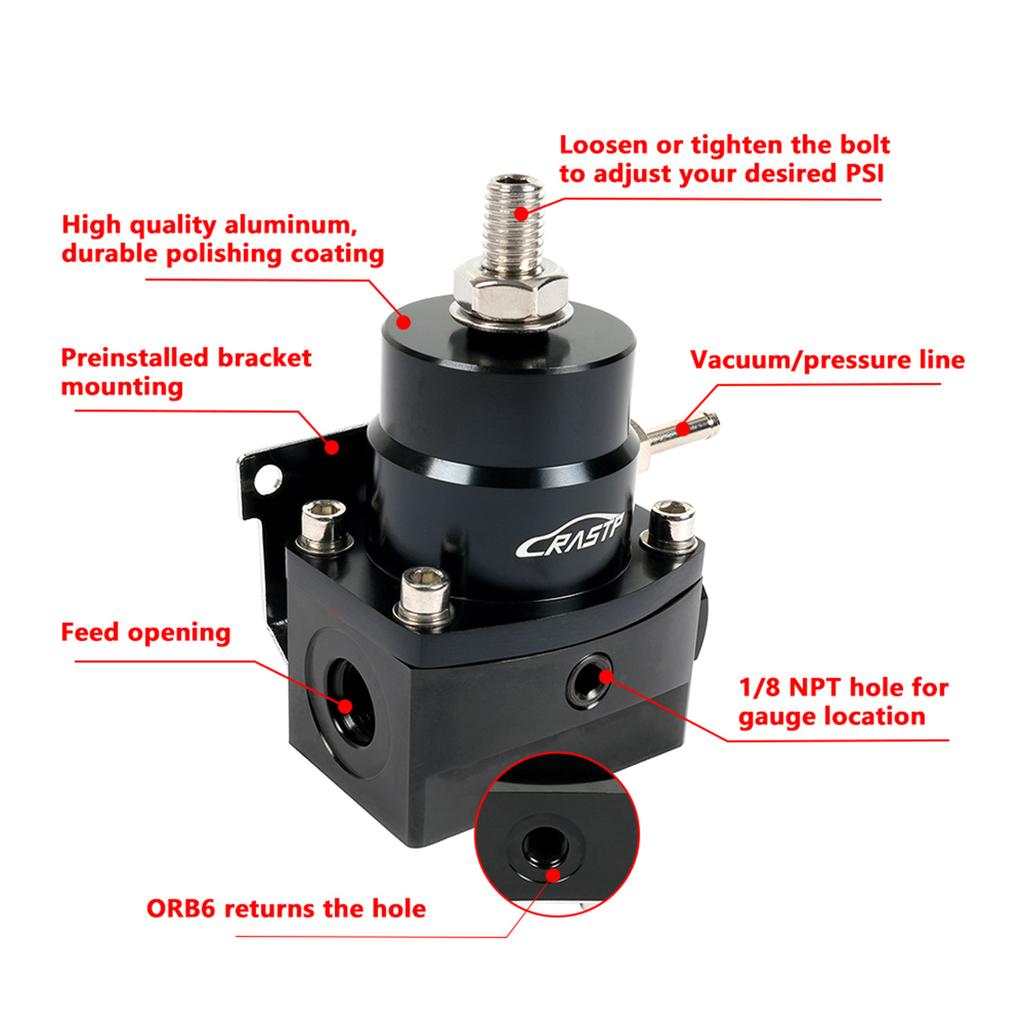 Loosen or tighten the bolt to adjust your desired PSI

High quality aluminum, durable polishing coating

Preinstalled bracket mounting

Vacuum/pressure line

CRASTP

Feed opening

1/8 NPT hole for gauge location

ORB6 returns the hole