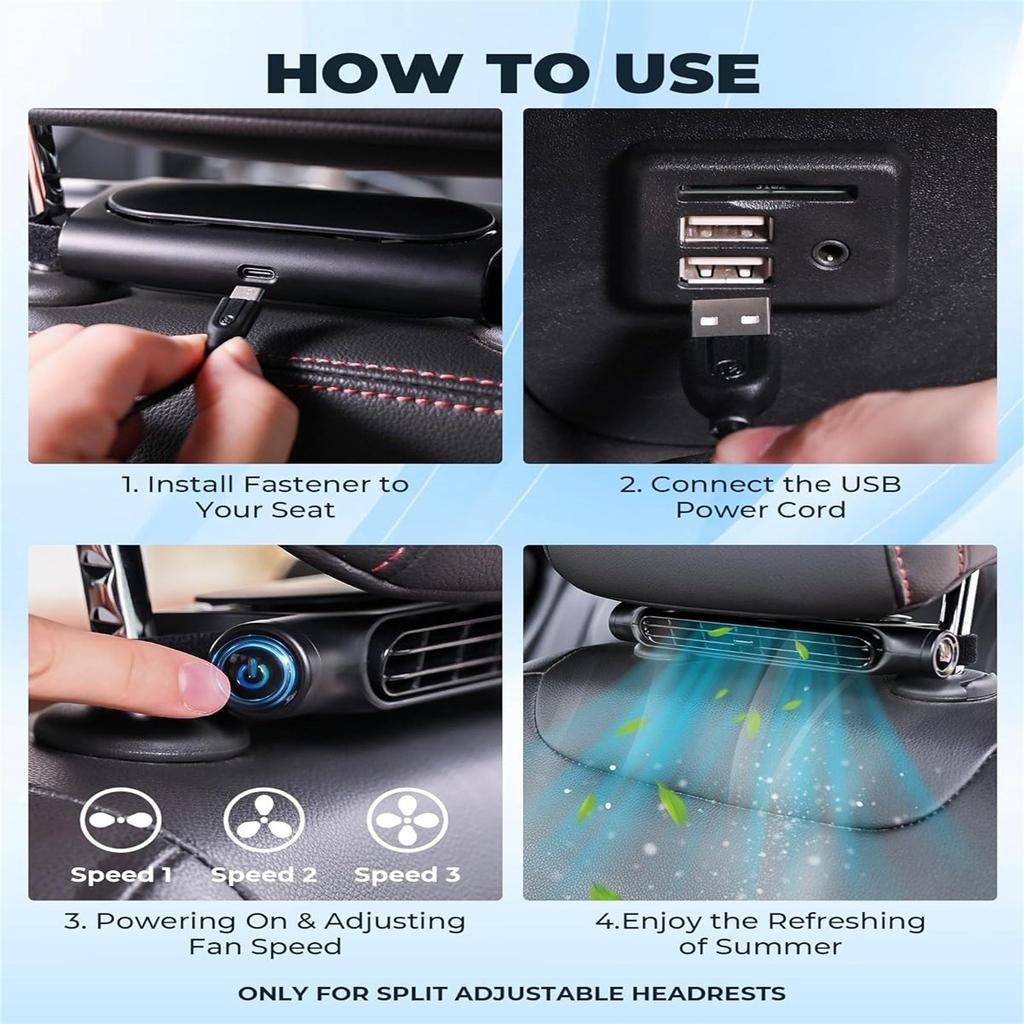 HOW TO USE

1. Install Fastener to Your Seat

2. Connect the USB Power Cord

Speed 1 Speed 2 Speed 3

3. Powering On & Adjusting Fan Speed

4.Enjoy the Refreshing of Summer

ONLY FOR SPLIT ADJUSTABLE HEADRESTS