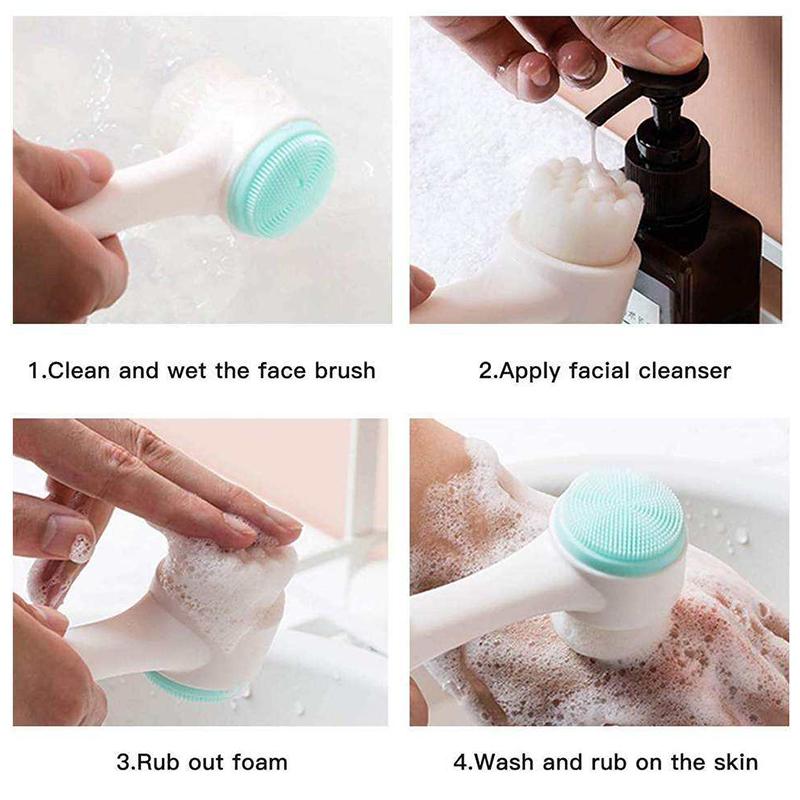 1.Clean and wet the face brush

2.Apply facial cleanser

3.Rub out foam

4.Wash and rub on the skin