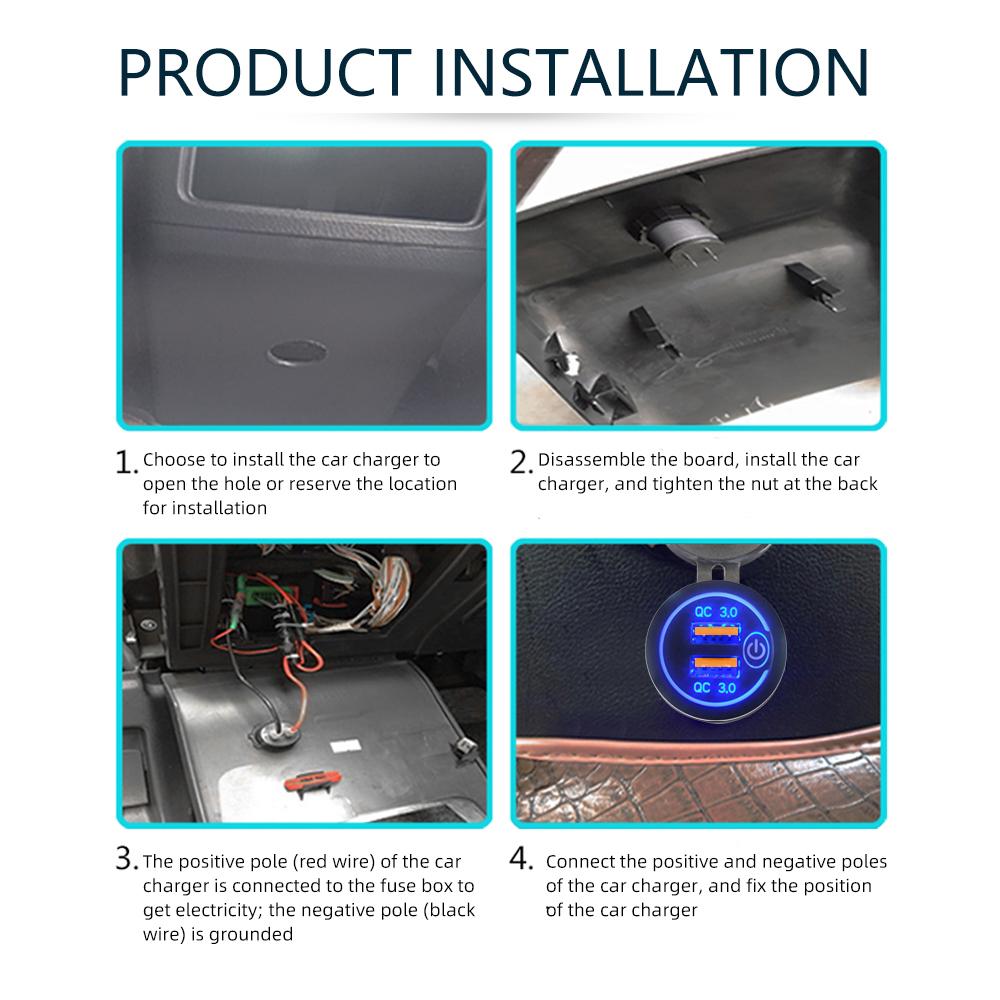 PRODUCT INSTALLATION

1. Choose to install the car charger to open the hole or reserve the location for installation

2. Disassemble the board, install the car charger, and tighten the nut at the back

QC 3.0
QC 3.0

3. The positive pole (red wire) of the car charger is connected to the fuse box to get electricity; the negative pole (black wire) is grounded

4. Connect the positive and negative poles of the car charger, and fix the position of the car charger