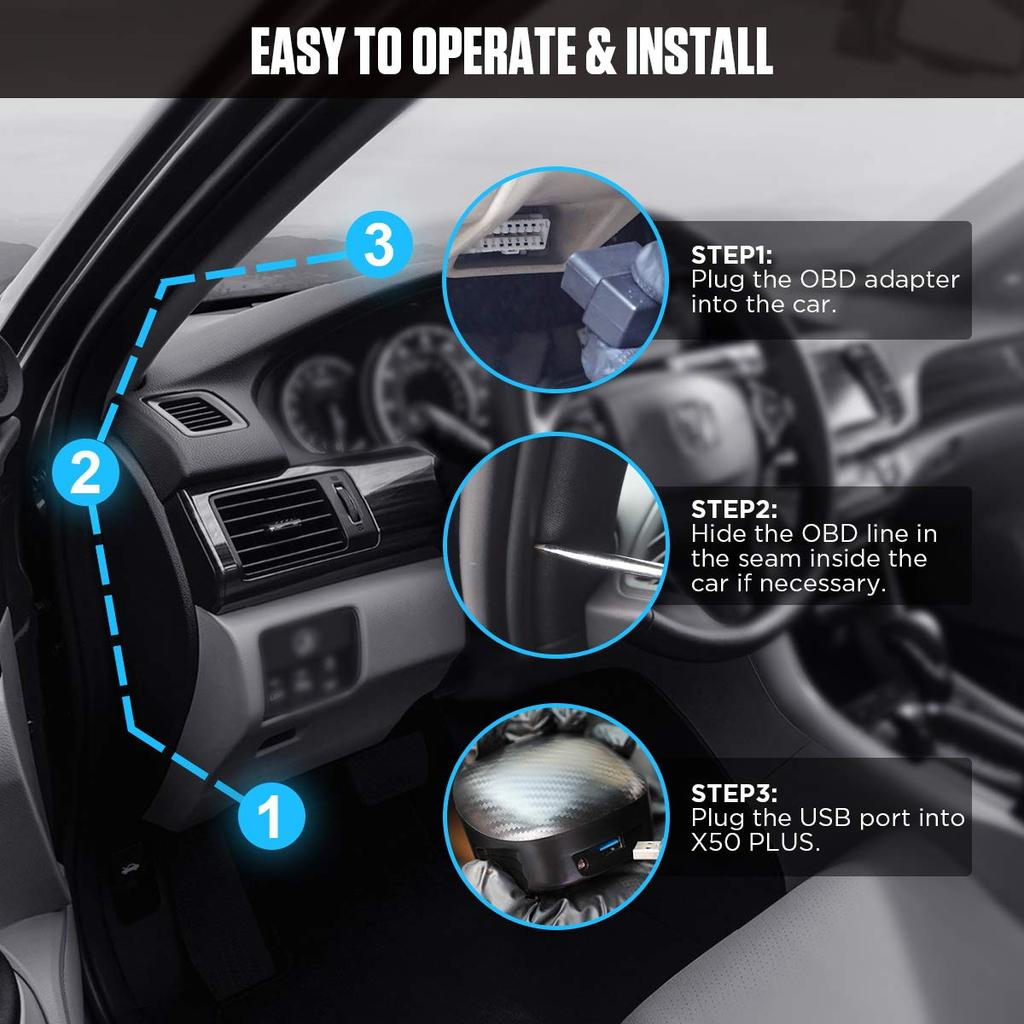 EASY TO OPERATE & INSTALL

3

2

1

STEP1:
Plug the OBD adapter into the car.

STEP2:
Hide the OBD line in the seam inside the car if necessary.

STEP3:
Plug the USB port into X50 PLUS.