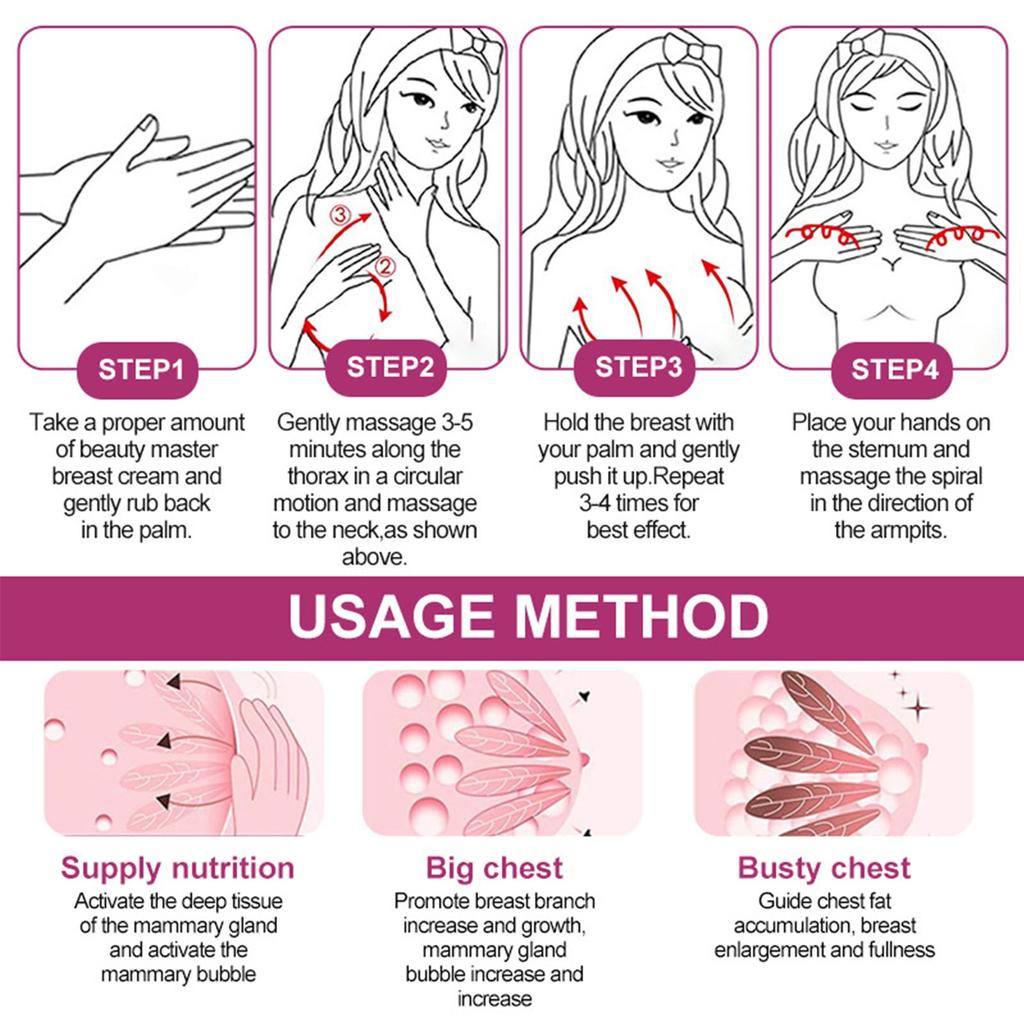 ③
②

STEP1
Take a proper amount of beauty master breast cream and gently rub back in the palm.

STEP2
Gently massage 3-5 minutes along the thorax in a circular motion and massage to the neck,as shown above.

STEP3
Hold the breast with your palm and gently push it up.Repeat 3-4 times for best effect.

STEP4
Place your hands on the sternum and massage the spiral in the direction of the armpits.

USAGE METHOD

Supply nutrition
Activate the deep tissue of the mammary gland and activate the mammary bubble

Big chest
Promote breast branch increase and growth, mammary gland bubble increase and increase

Busty chest
Guide chest fat accumulation, breast enlargement and fullness