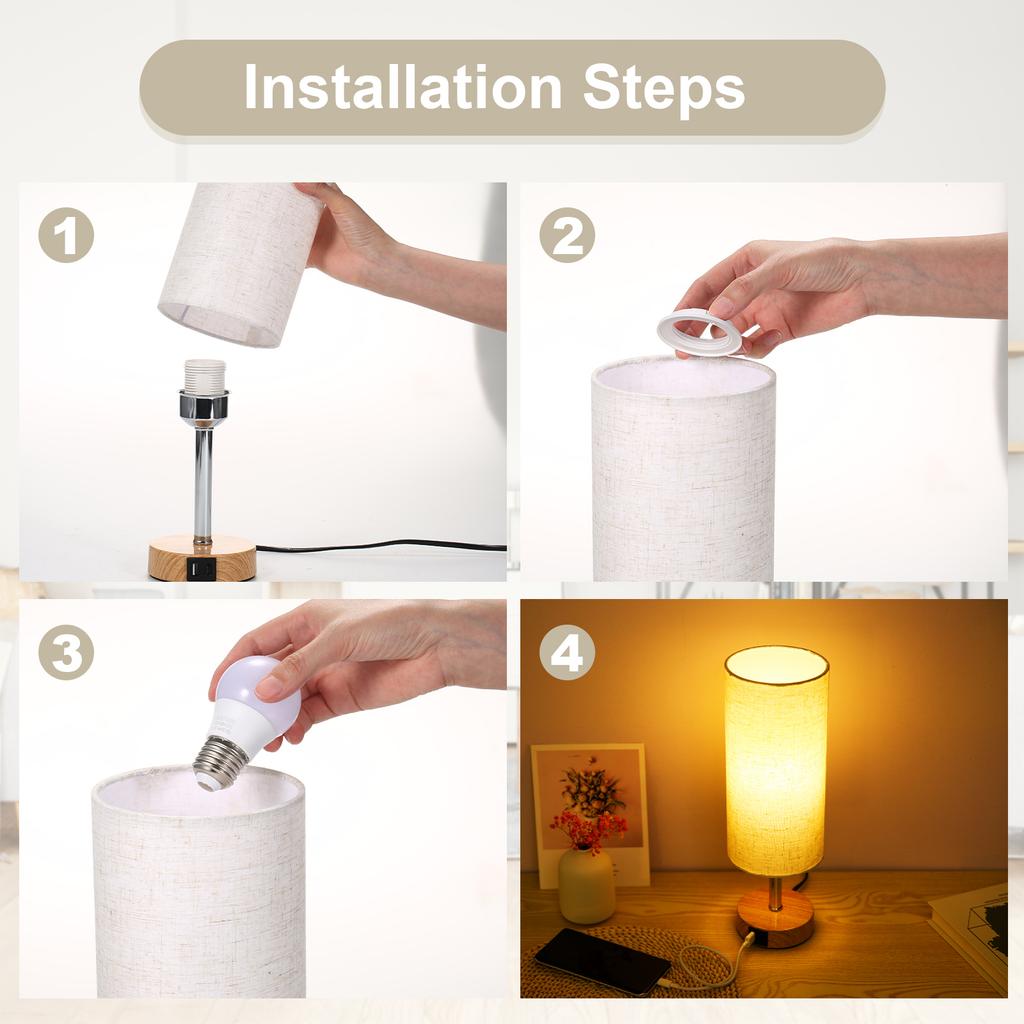 Installation Steps

1

2

3

4