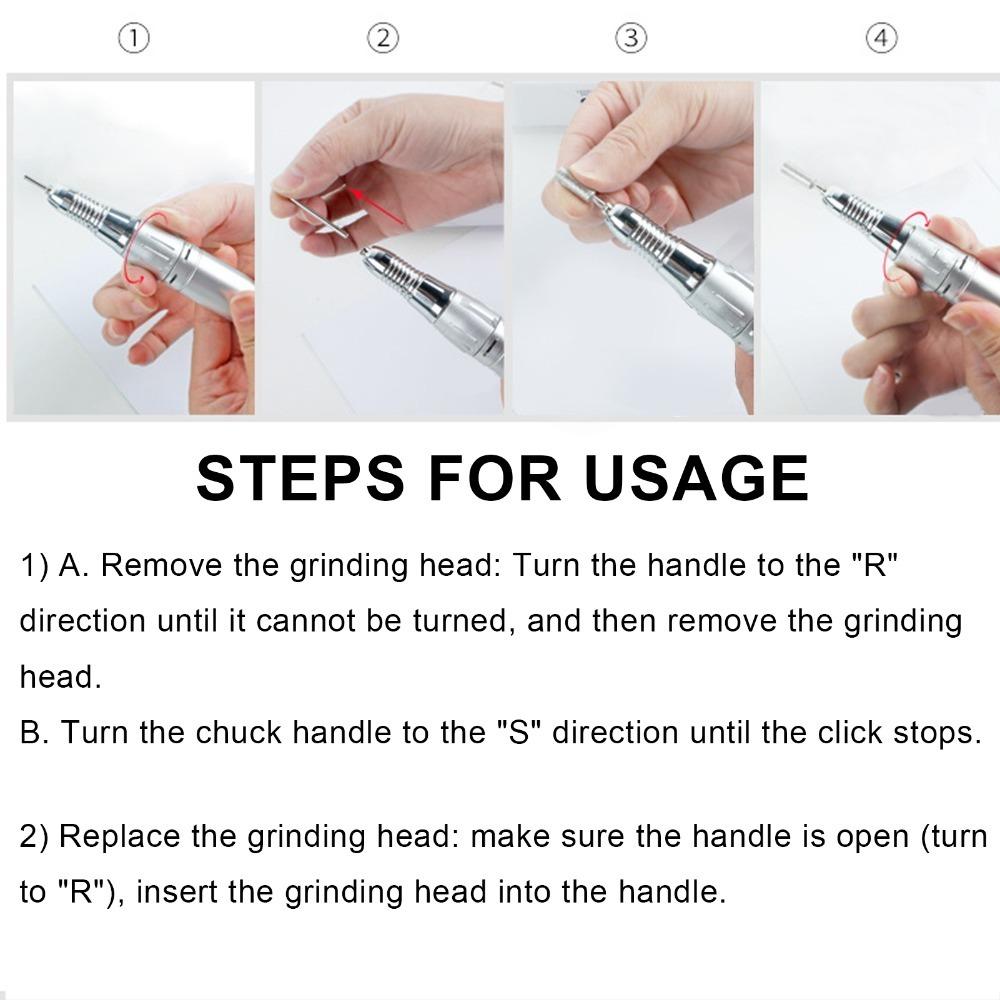 ①
②
③
④

STEPS FOR USAGE

1) A. Remove the grinding head: Turn the handle to the "R" direction until it cannot be turned, and then remove the grinding head.
B. Turn the chuck handle to the "S" direction until the click stops.

2) Replace the grinding head: make sure the handle is open (turn to "R"), insert the grinding head into the handle.