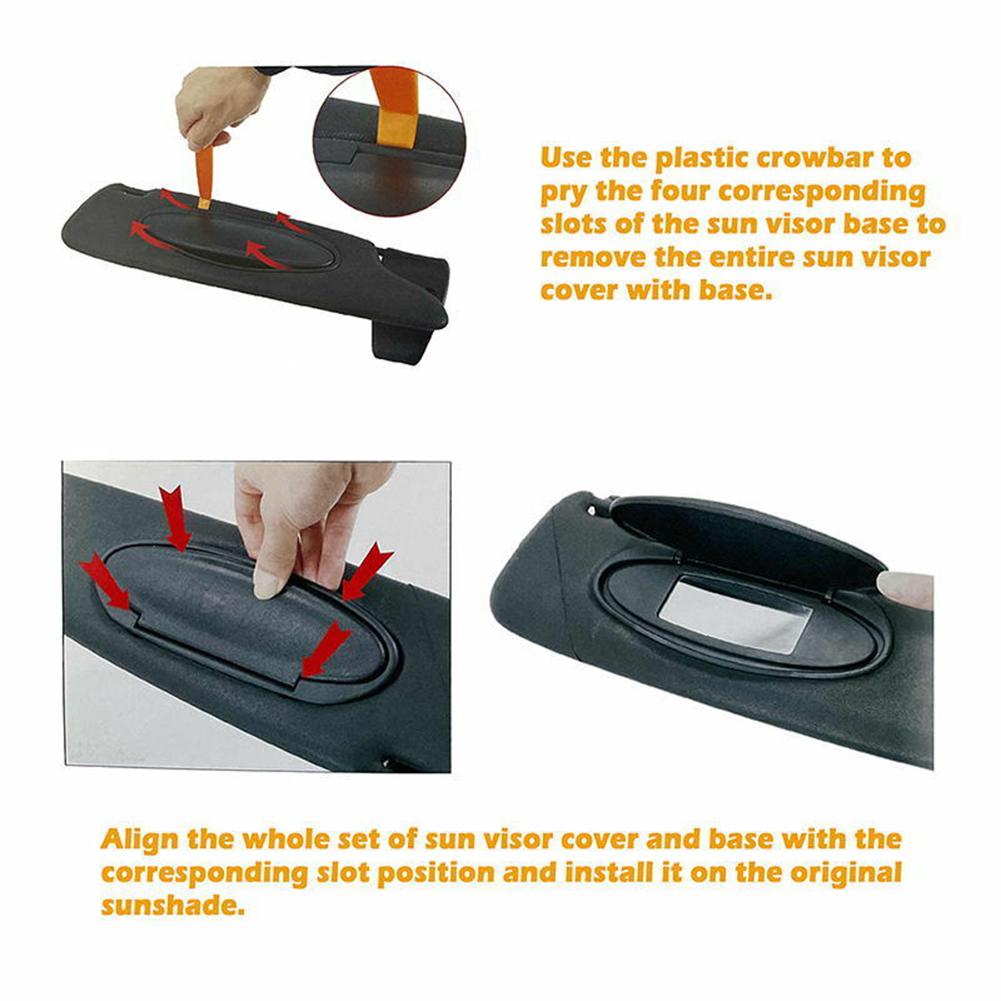 Use the plastic crowbar to pry the four corresponding slots of the sun visor base to remove the entire sun visor cover with base.

Align the whole set of sun visor cover and base with the corresponding slot position and install it on the original sunshade.