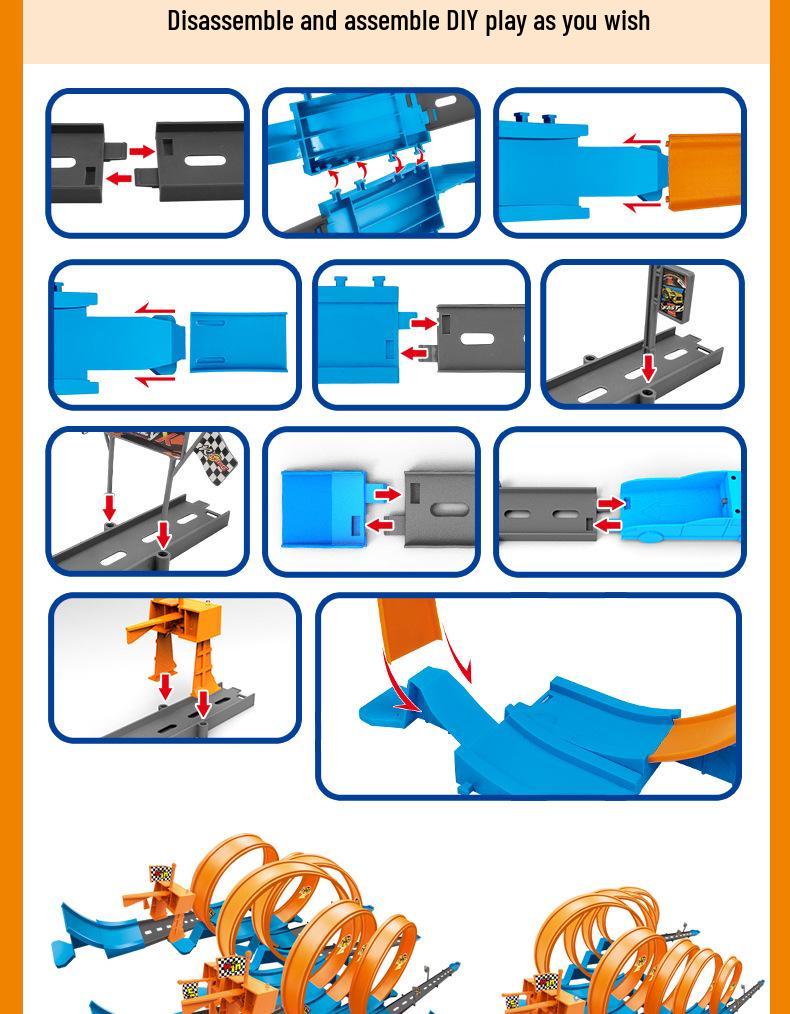 Disassemble and assemble DIY play as you wish