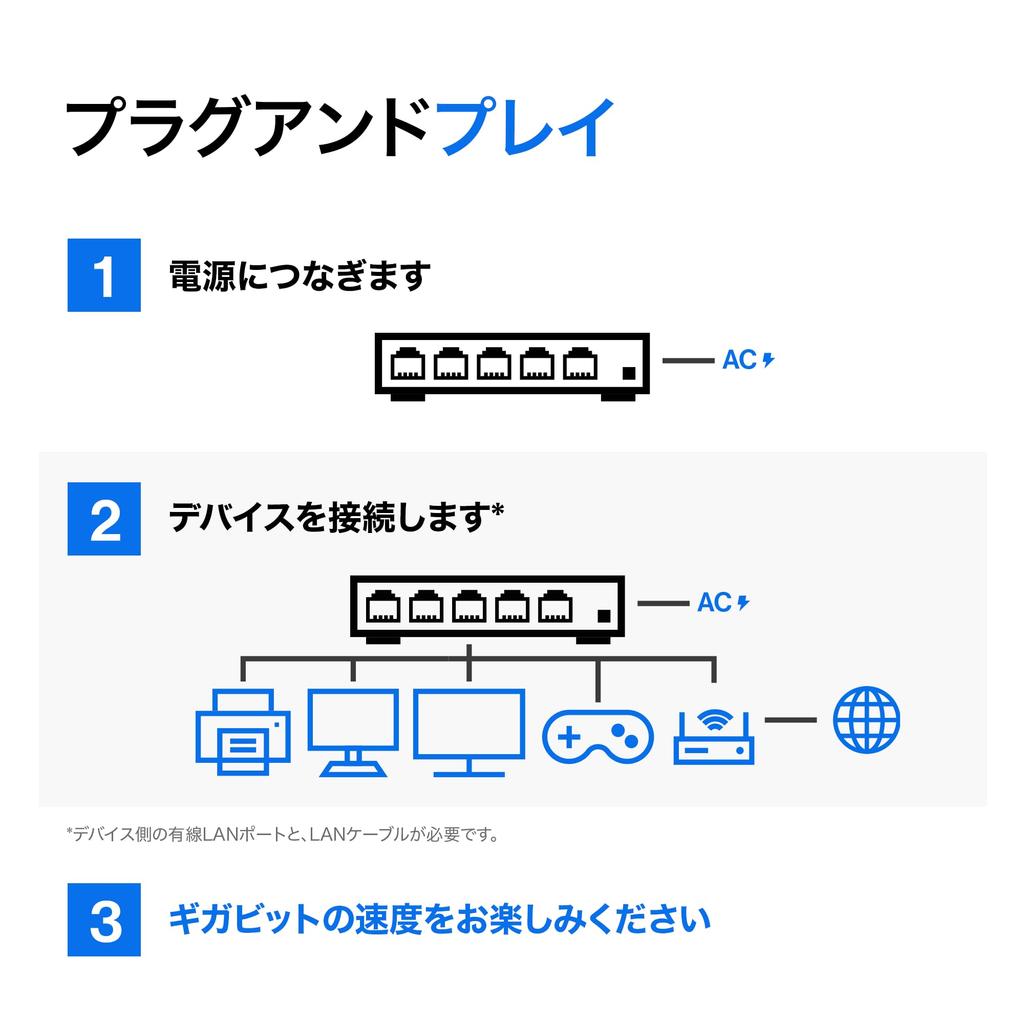 プラグアンドプレイ

1 電源につなぎます

AC

2 デバイスを接続します*

AC

*デバイス側の有線LANポートと、LANケーブルが必要です。

3 ギガビットの速度をお楽しみください