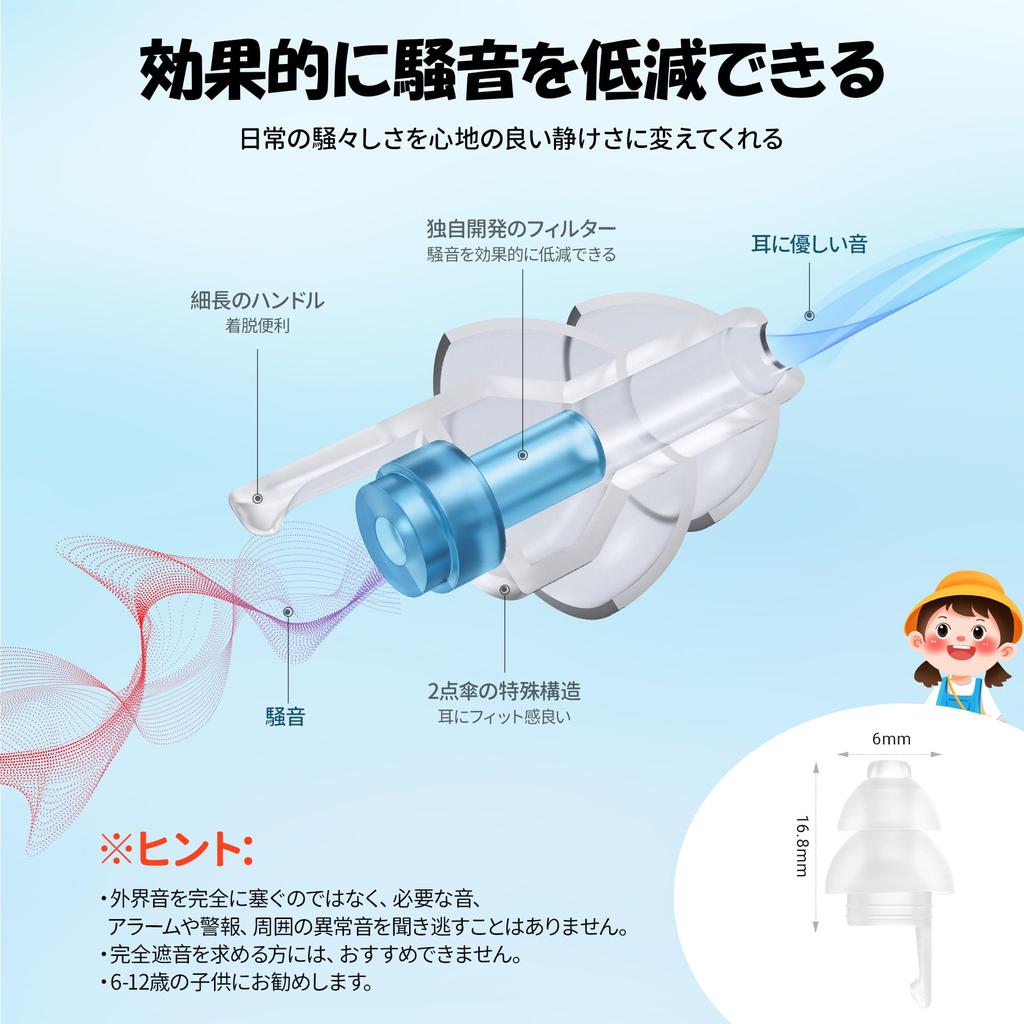 効果的に騒音を低減できる

日常の騒々しさを心地の良い静けさに変えてくれる

独自開発のフィルター
騒音を効果的に低減できる

耳に優しい音

細長のハンドル
着脱便利

騒音

2点傘の特殊構造
耳にフィット感良い

6mm

16.8mm

※ヒント:

・外界音を完全に塞ぐのではなく、必要な音、アラームや警報、周囲の異常音を聞き逃すことはありません。
・完全遮音を求める方には、おすすめできません。
・6-12歳の子供にお勧めします。