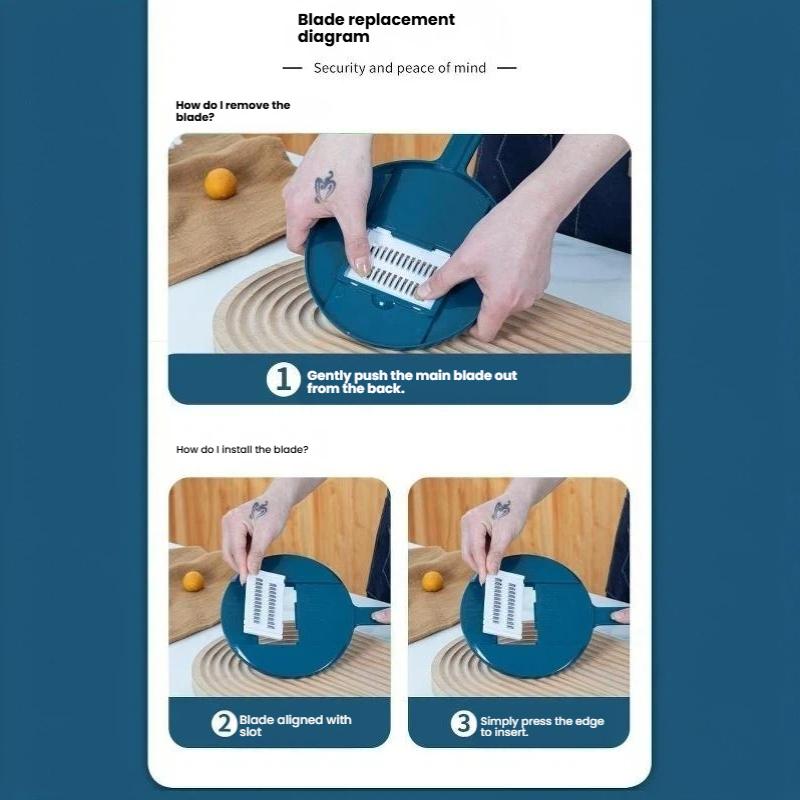 Blade replacement diagram

— Security and peace of mind —

How do I remove the blade?

1 Gently push the main blade out from the back.

How do I install the blade?

2 Blade aligned with slot

3 Simply press the edge to insert.