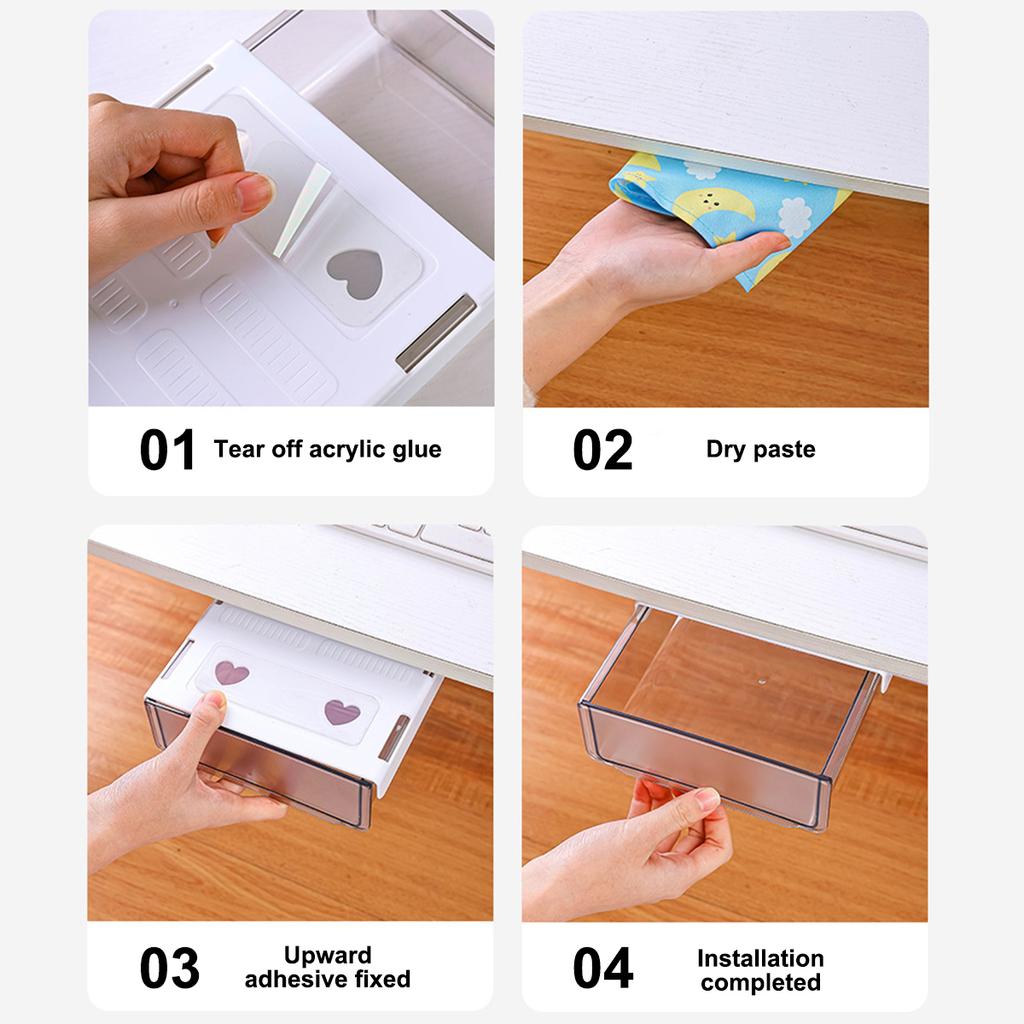 01 Tear off acrylic glue

02 Dry paste

03 Upward adhesive fixed

04 Installation completed