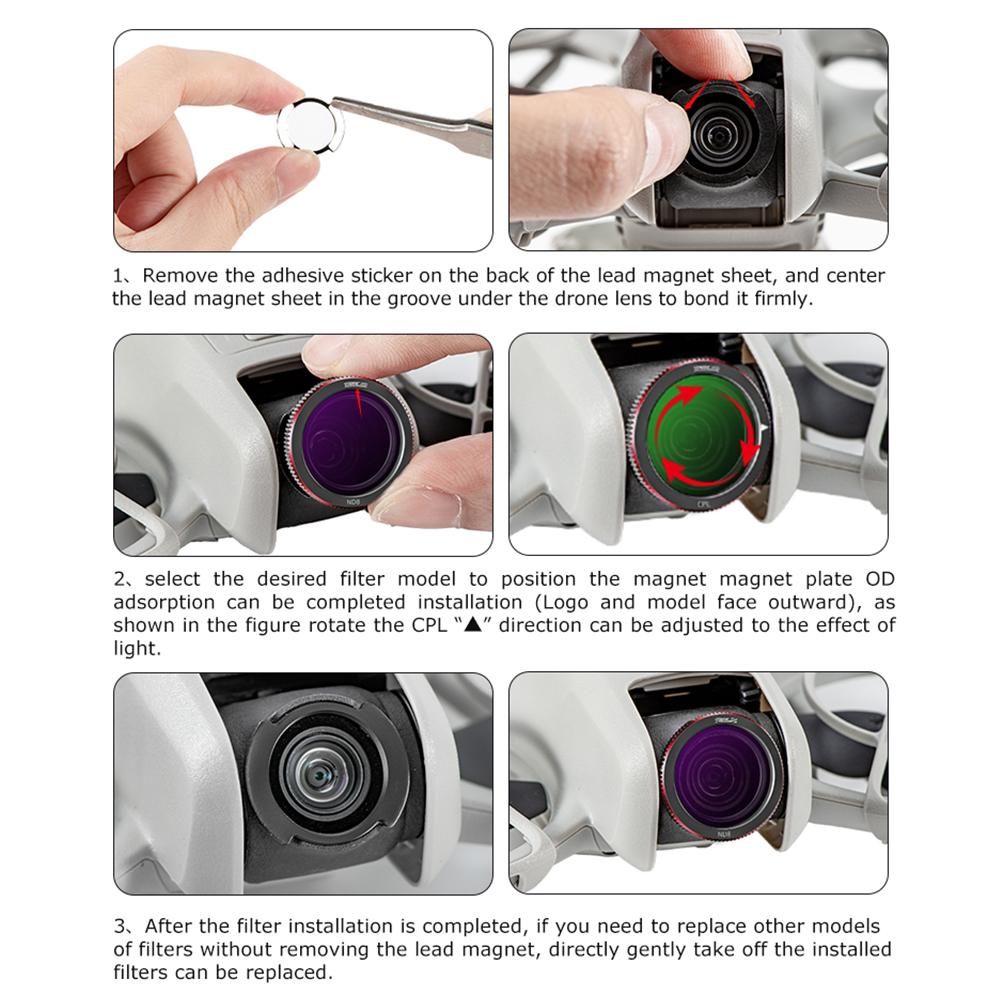 1、Remove the adhesive sticker on the back of the lead magnet sheet, and center the lead magnet sheet in the groove under the drone lens to bond it firmly.

ND8

CPL

2、select the desired filter model to position the magnet magnet plate OD adsorption can be completed installation (Logo and model face outward), as shown in the figure rotate the CPL "▲" direction can be adjusted to the effect of light.

ND8

3、After the filter installation is completed, if you need to replace other models of filters without removing the lead magnet, directly gently take off the installed filters can be replaced.