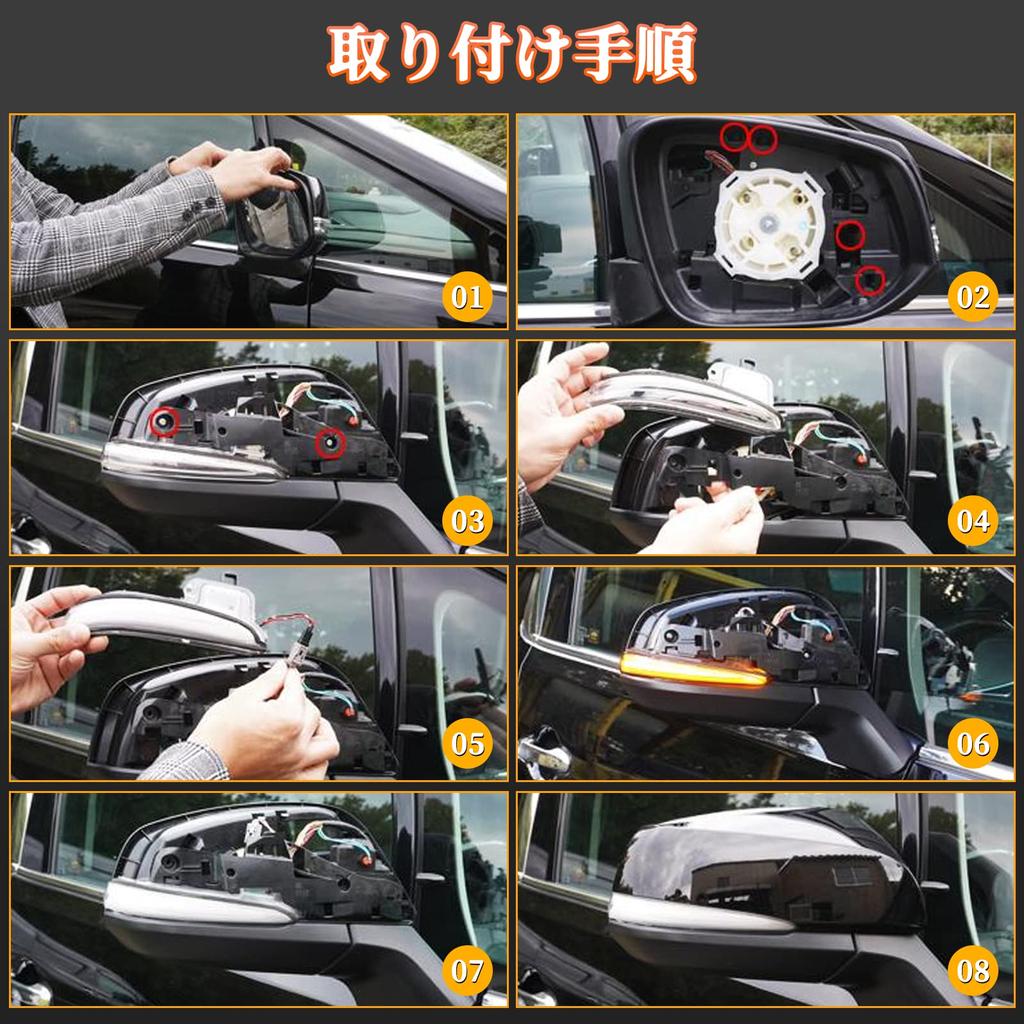 取り付け手順

01

02

03

04

05

06

07

08