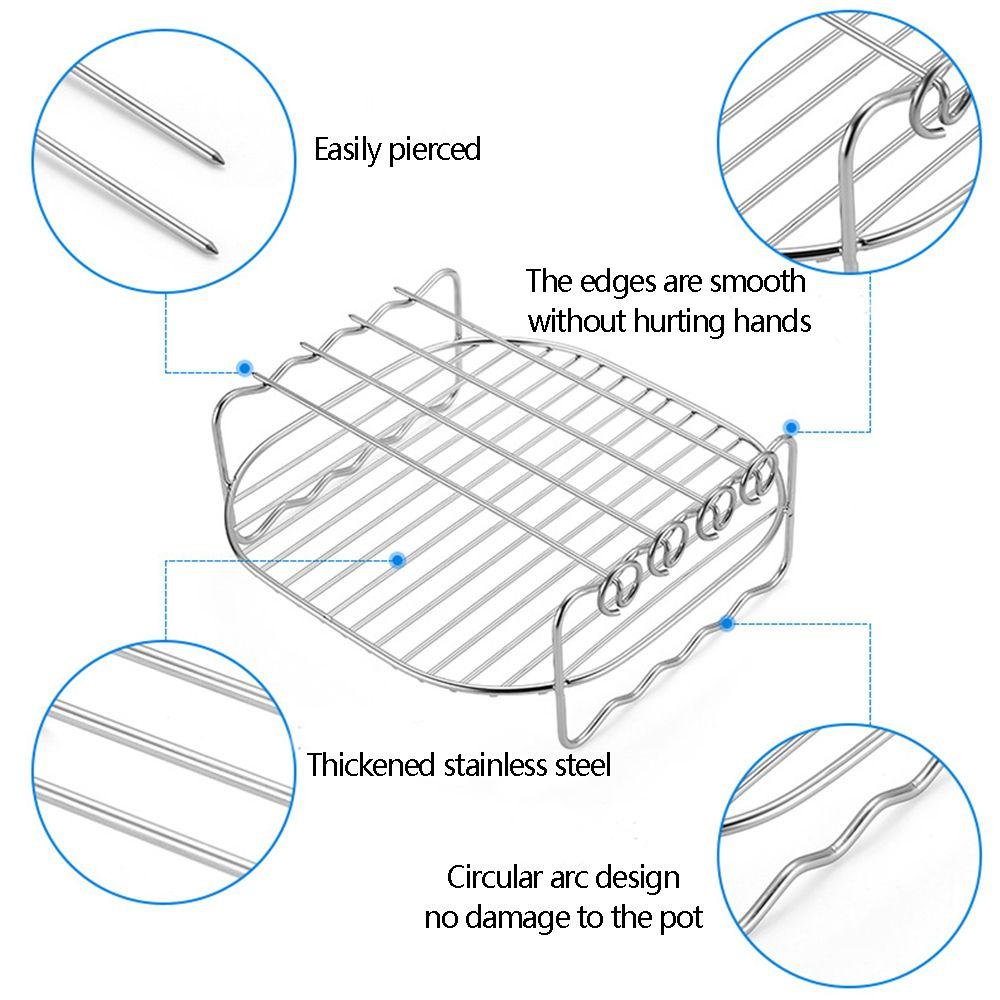 Easily pierced

The edges are smooth without hurting hands

Thickened stainless steel

Circular arc design no damage to the pot