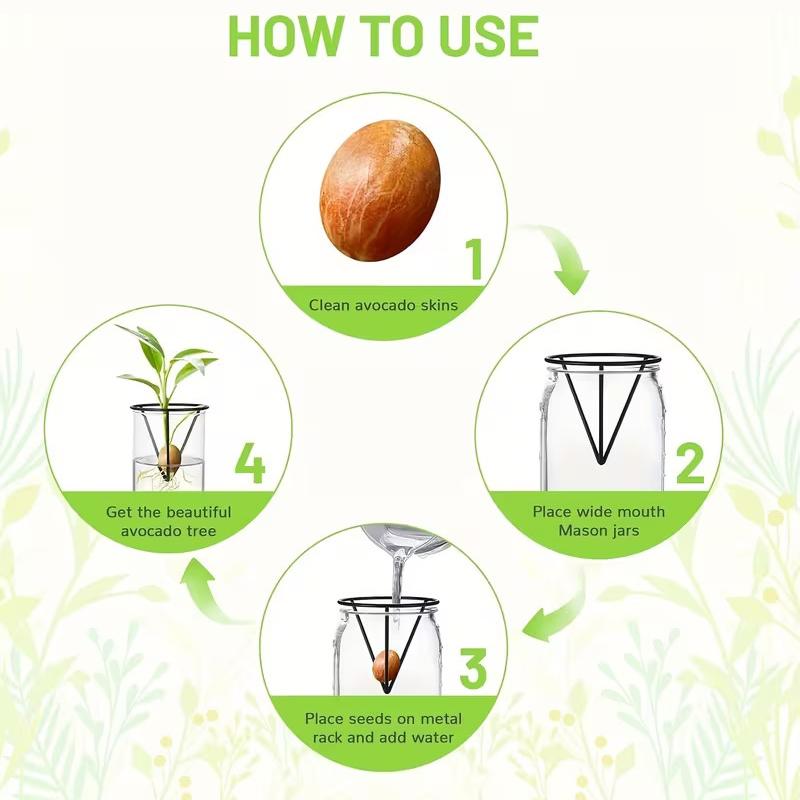 HOW TO USE

1
Clean avocado skins

2
Place wide mouth Mason jars

3
Place seeds on metal rack and add water

4
Get the beautiful avocado tree