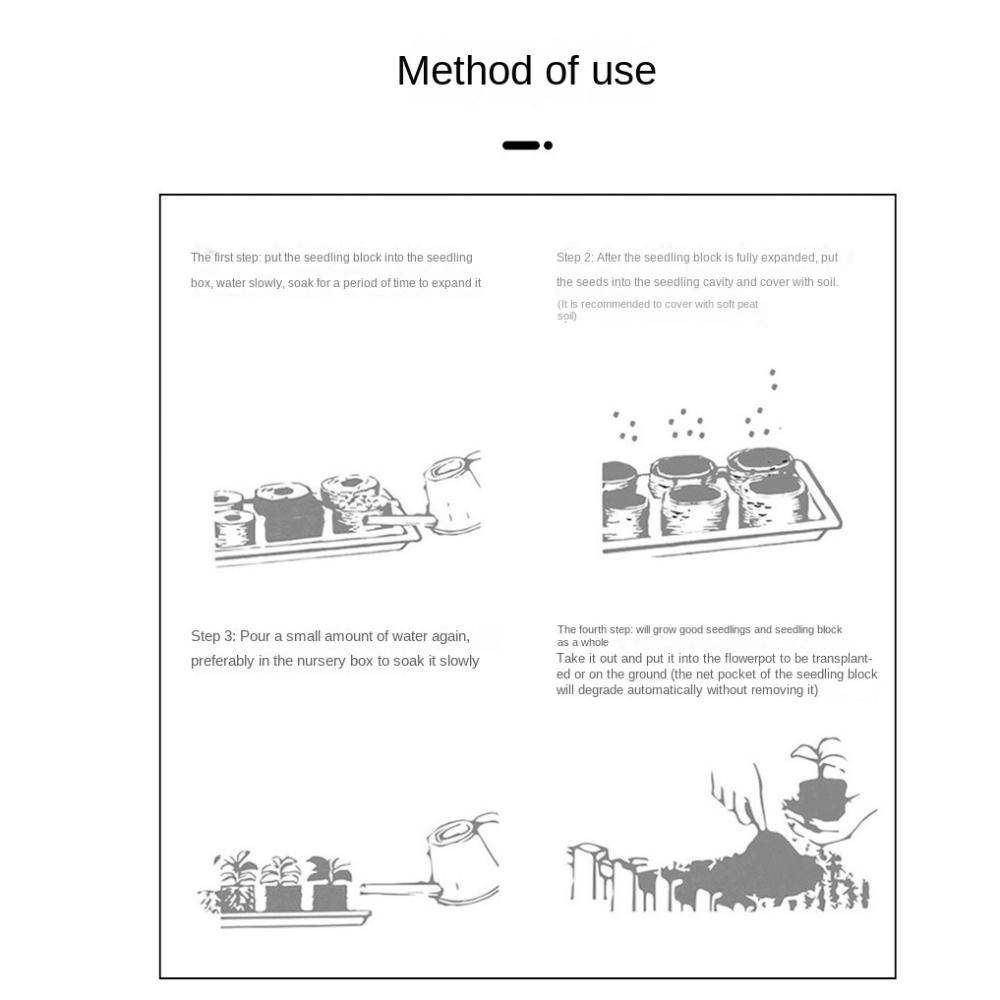 Method of use

The first step: put the seedling block into the seedling box, water slowly, soak for a period of time to expand it

Step 2: After the seedling block is fully expanded, put the seeds into the seedling cavity and cover with soil.
(It is recommended to cover with soft peat soil)

Step 3: Pour a small amount of water again, preferably in the nursery box to soak it slowly

The fourth step: will grow good seedlings and seedling block as a whole
Take it out and put it into the flowerpot to be transplanted or on the ground (the net pocket of the seedling block will degrade automatically without removing it)